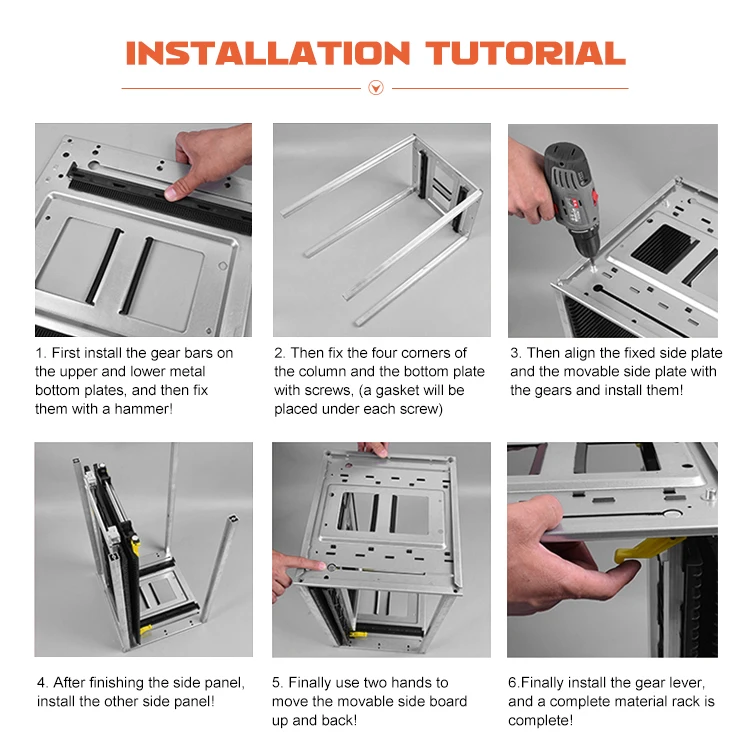 INSTALLATION TUTORIAL

1. First install the gear bars on the upper and lower metal bottom plates, and then fix them with a hammer!

2. Then fix the four corners of the column and the bottom plate with screws, (a gasket will be placed under each screw)

3. Then align the fixed side plate and the movable side plate with the gears and install them!

4. After finishing the side panel, install the other side panel!

5. Finally use two hands to move the movable side board up and back!

6.Finally install the gear lever, and a complete material rack is complete!