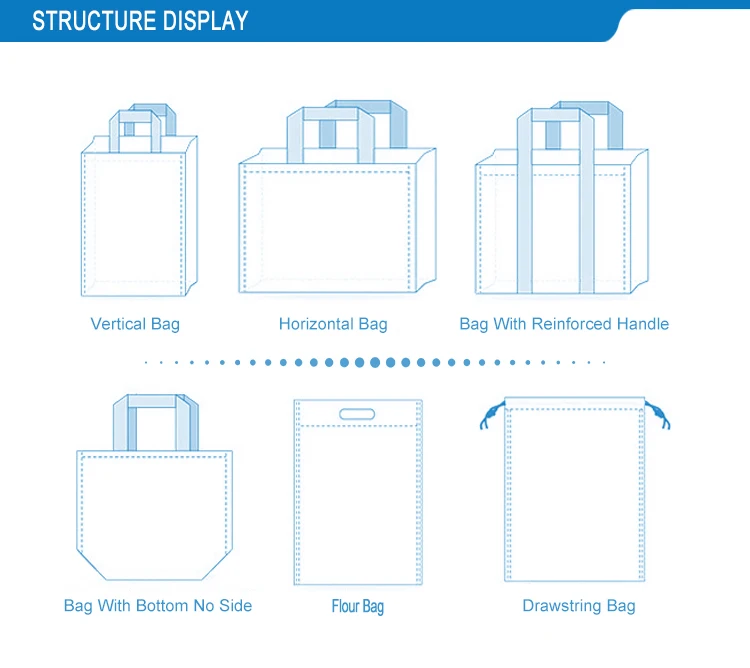 STRUCTURE DISPLAY

Vertical Bag

Horizontal Bag

Bag With Reinforced Handle

Bag With Bottom No Side

Flour Bag

Drawstring Bag