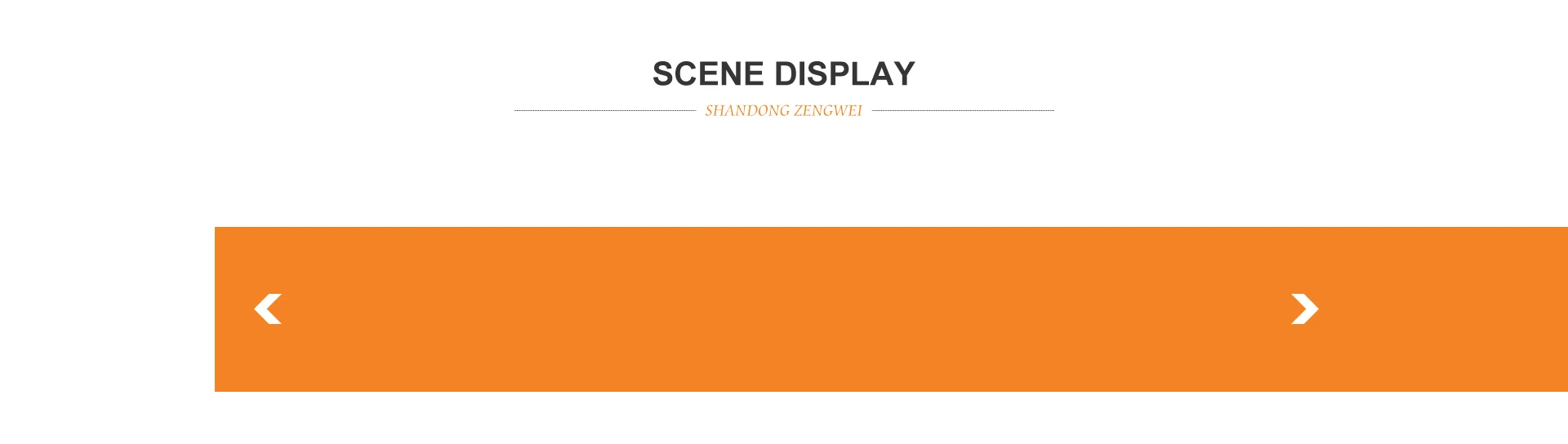 SCENE DISPLAY

SHANDONG ZENGWEI