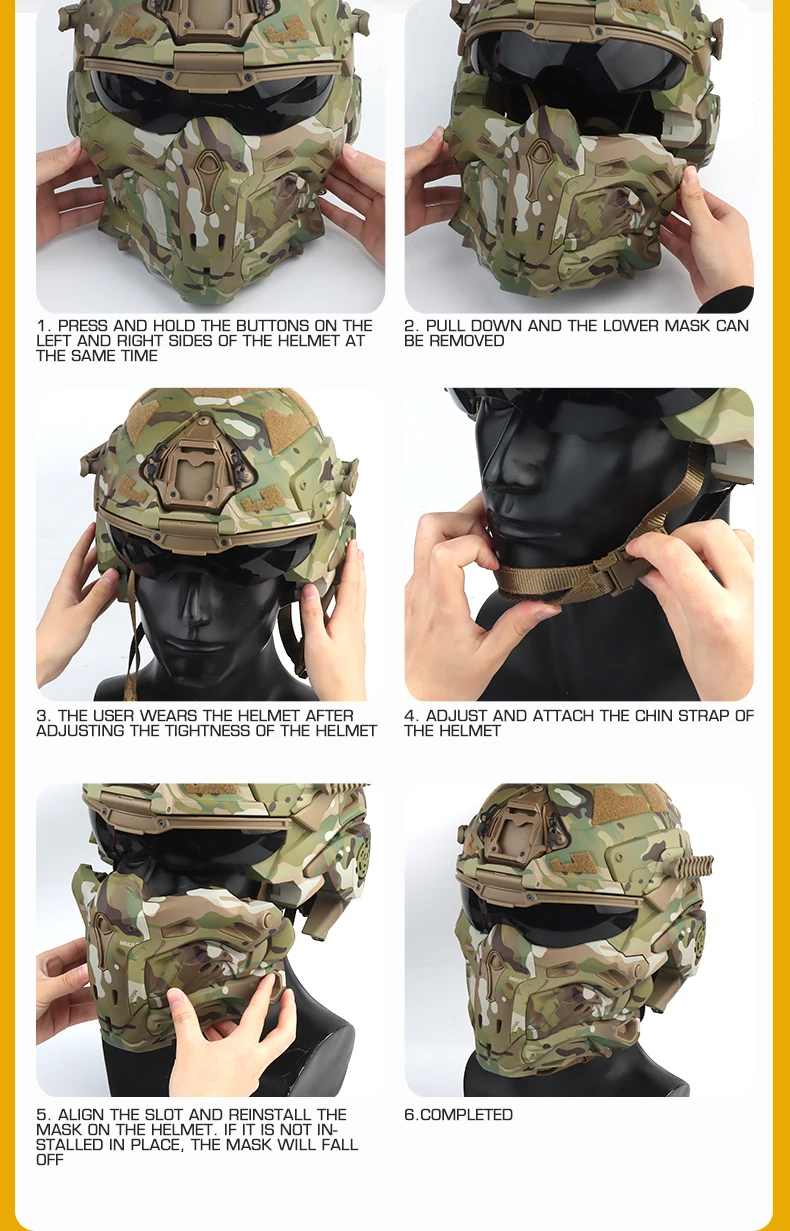 1. PRESS AND HOLD THE BUTTONS ON THE LEFT AND RIGHT SIDES OF THE HELMET AT THE SAME TIME

2. PULL DOWN AND THE LOWER MASK CAN BE REMOVED

3. THE USER WEARS THE HELMET AFTER ADJUSTING THE TIGHTNESS OF THE HELMET

4. ADJUST AND ATTACH THE CHIN STRAP OF THE HELMET

5. ALIGN THE SLOT AND REINSTALL THE MASK ON THE HELMET. IF IT IS NOT INSTALLED IN PLACE, THE MASK WILL FALL OFF

6.COMPLETED