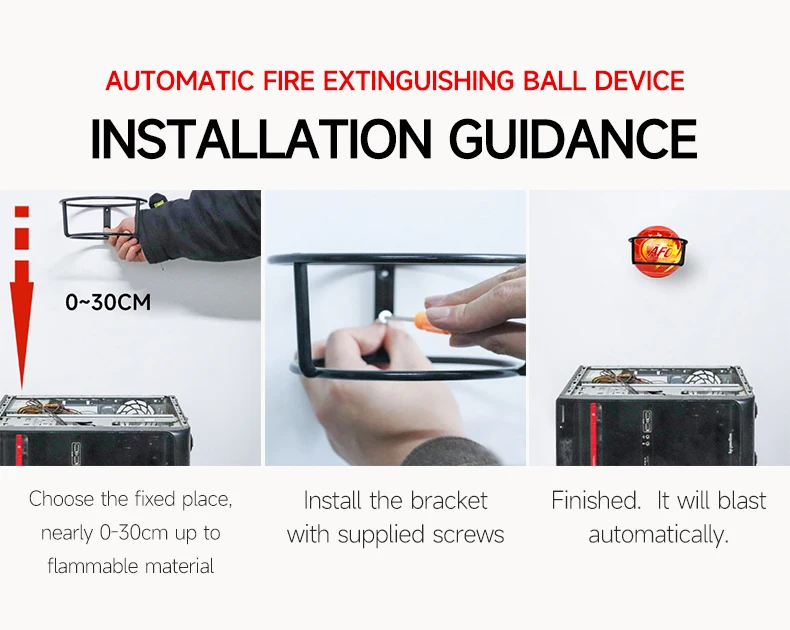 AUTOMATIC FIRE EXTINGUISHING BALL DEVICE

INSTALLATION GUIDANCE

0~30CM

AFO

Choose the fixed place, nearly 0-30cm up to flammable material

Install the bracket with supplied screws

Finished. It will blast automatically.