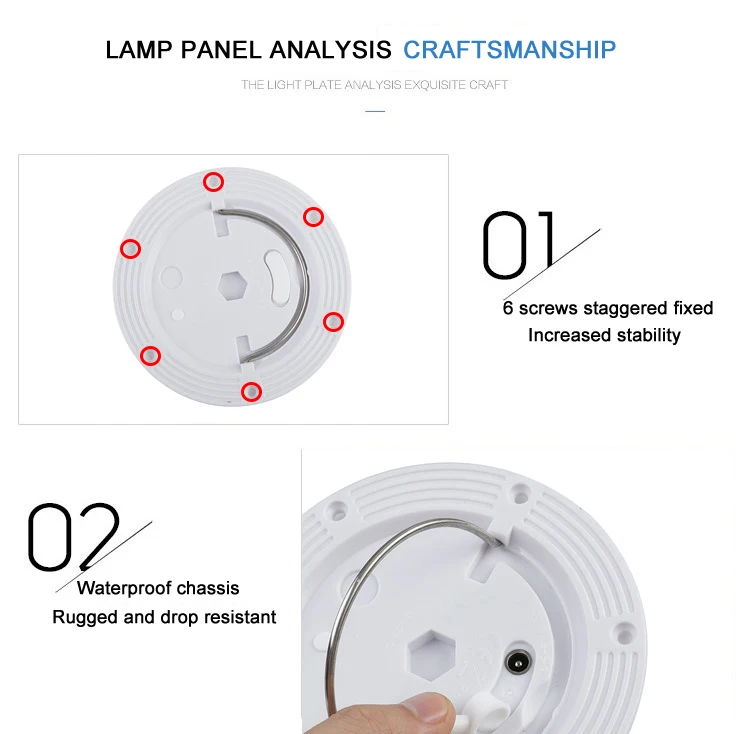 LAMP PANEL ANALYSIS CRAFTSMANSHIP

THE LIGHT PLATE ANALYSIS EXQUISITE CRAFT

01

6 screws staggered fixed
Increased stability

02

Waterproof chassis
Rugged and drop resistant