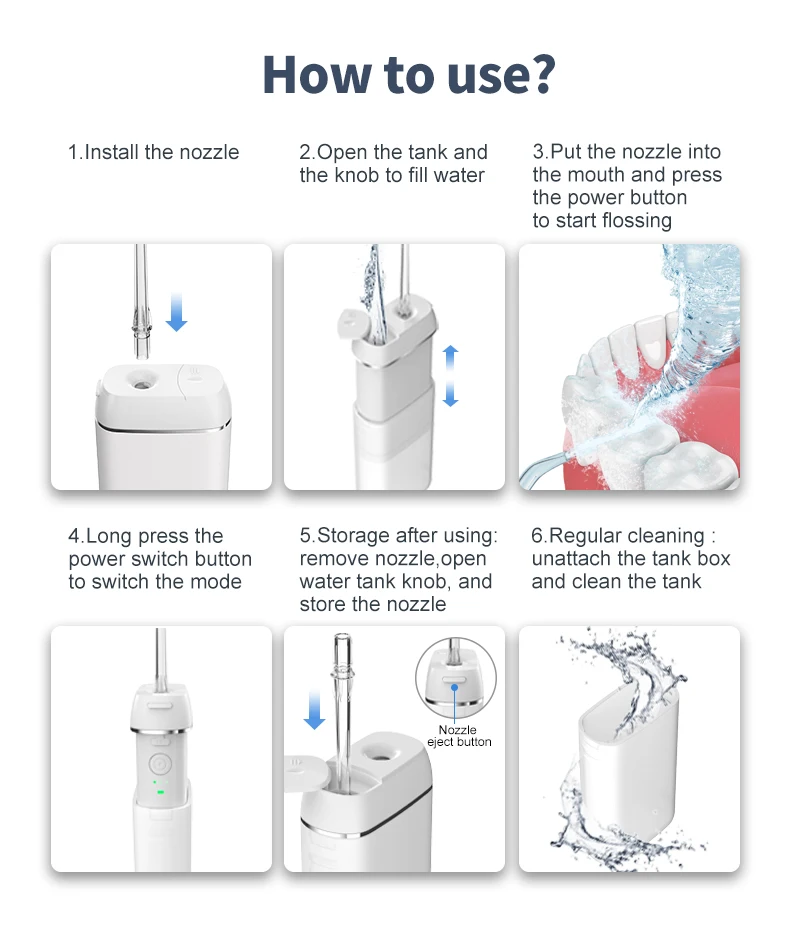 How to use?

1.Install the nozzle

2.Open the tank and the knob to fill water

3.Put the nozzle into the mouth and press the power button to start flossing

4.Long press the power switch button to switch the mode

5.Storage after using: remove nozzle,open water tank knob, and store the nozzle

Nozzle eject button

6.Regular cleaning : unattach the tank box and clean the tank