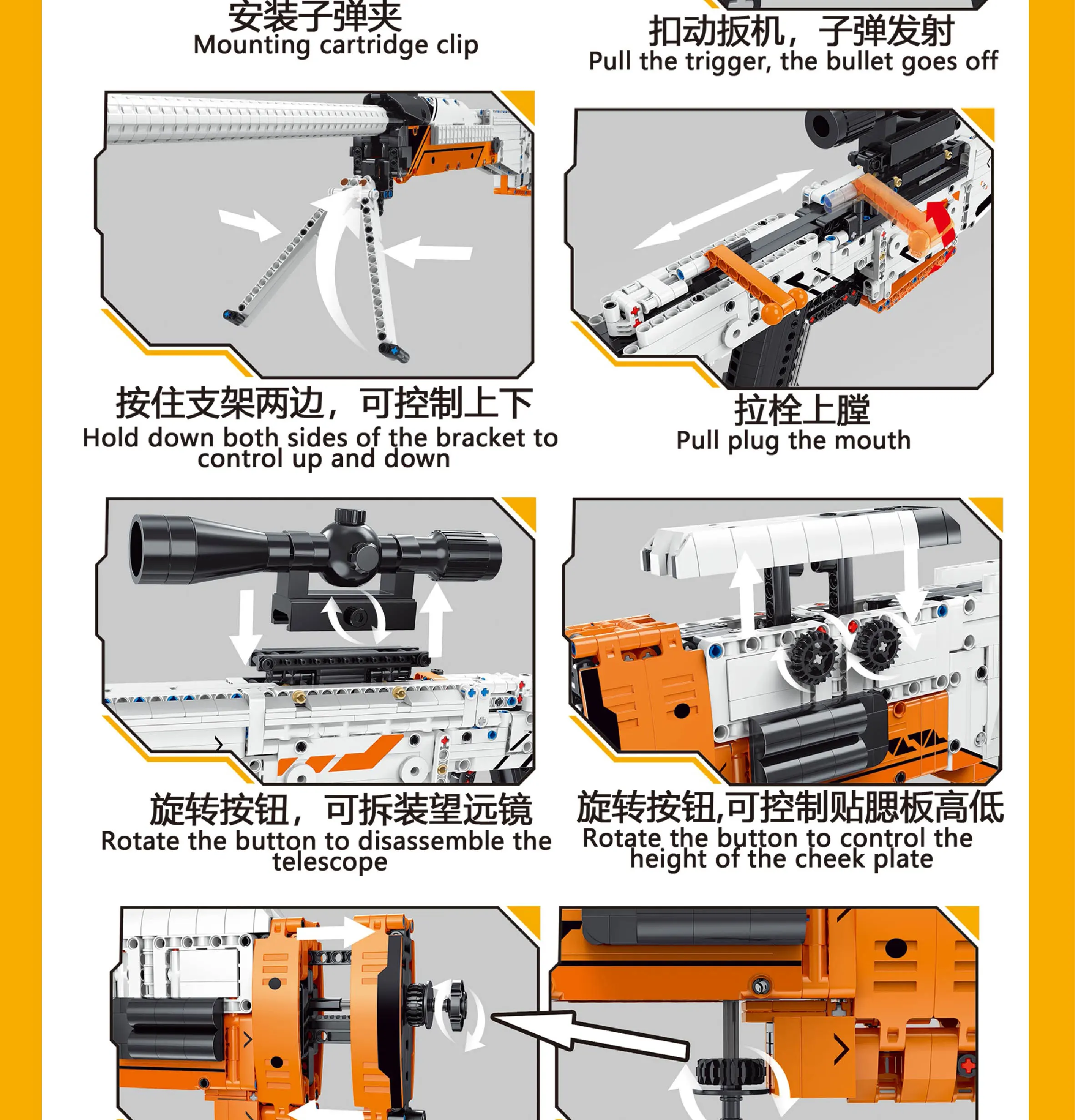 安装子弹夹
Mounting cartridge clip

扣动扳机，子弹发射
Pull the trigger, the bullet goes off

按住支架两边，可控制上下
Hold down both sides of the bracket to control up and down

拉栓上膛
Pull plug the mouth

旋转按钮，可拆装望远镜
Rotate the button to disassemble the telescope

旋转按钮,可控制贴腮板高低
Rotate the button to control the height of the cheek plate