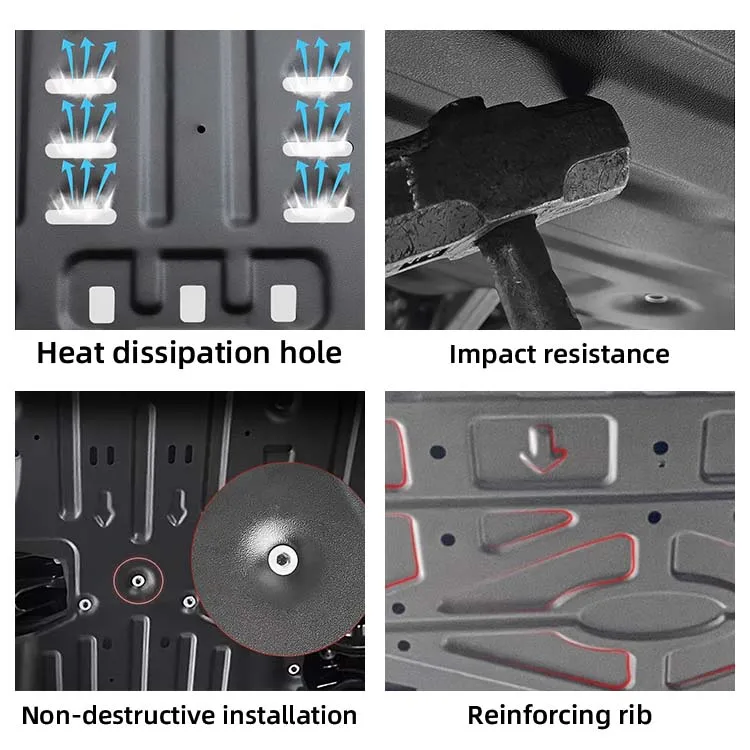 Heat dissipation hole

Impact resistance

Non-destructive installation

Reinforcing rib