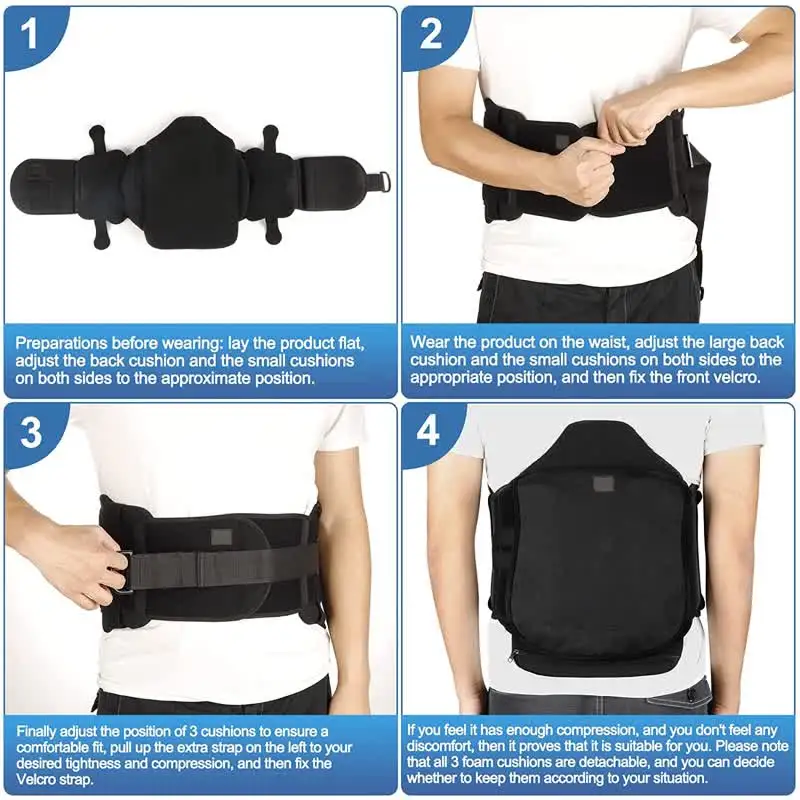 1

Preparations before wearing: lay the product flat, adjust the back cushion and the small cushions on both sides to the approximate position.

2

Wear the product on the waist, adjust the large back cushion and the small cushions on both sides to the appropriate position, and then fix the front velcro.

3

Finally adjust the position of 3 cushions to ensure a comfortable fit, pull up the extra strap on the left to your desired tightness and compression, and then fix the Velcro strap.

4

If you feel it has enough compression, and you don't feel any discomfort, then it proves that it is suitable for you. Please note that all 3 foam cushions are detachable, and you can decide whether to keep them according to your situation.