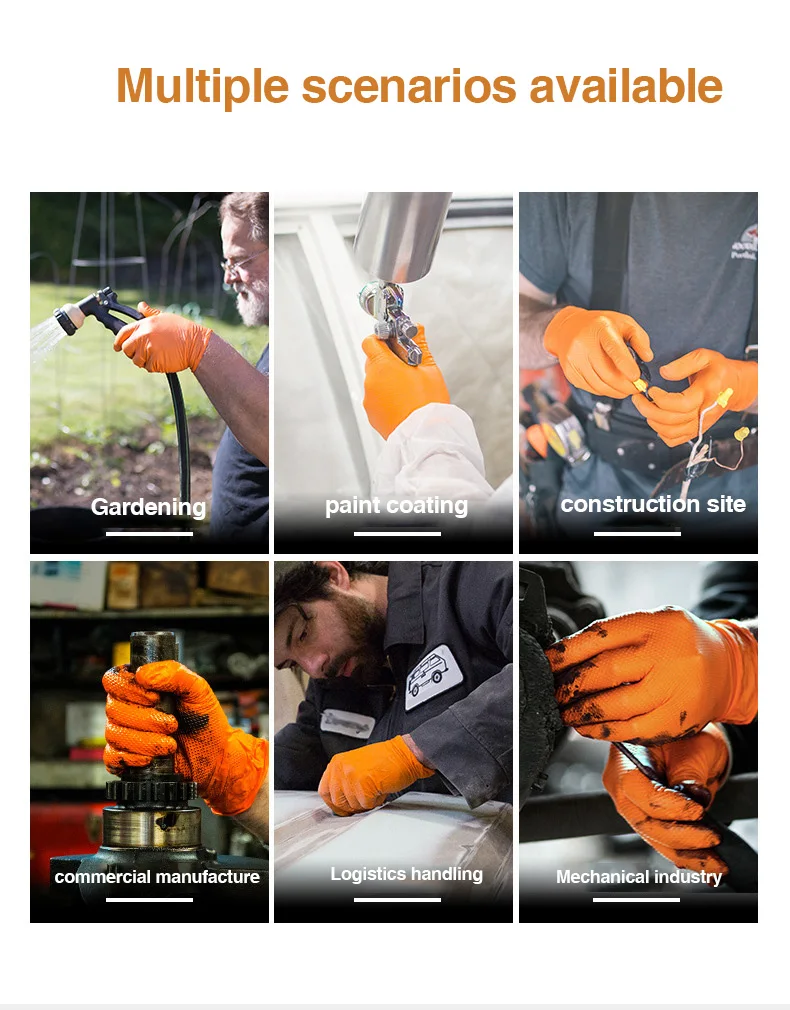 Multiple scenarios available

Gardening

paint coating

construction site

commercial manufacture

Logistics handling

Mechanical industry