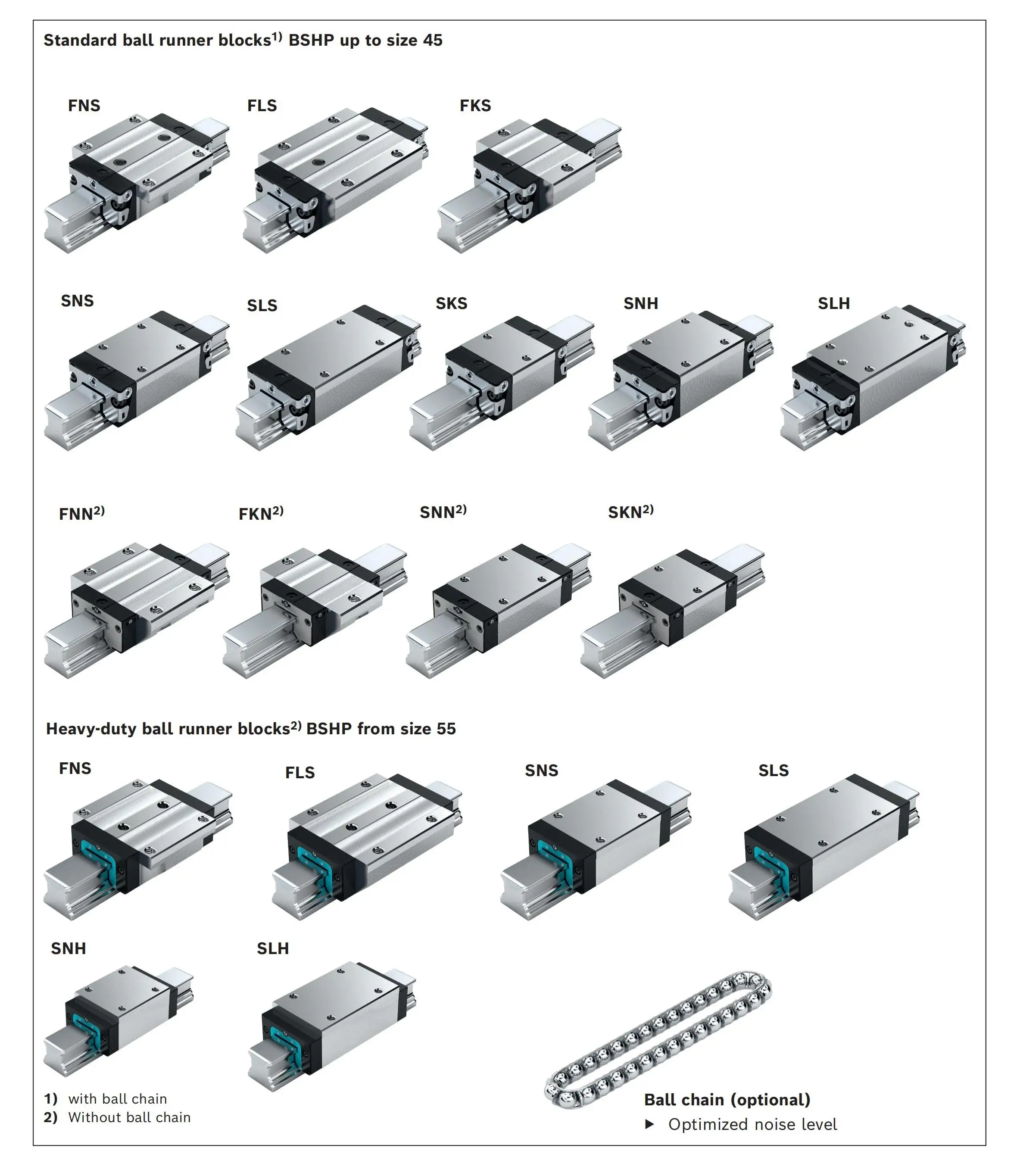 Standard ball runner blocks$^{1)}$ BSHP up to size 45

FNS

FLS

FKS

SNS

SLS

SKS

SNH

SLH

FNN$^{2)}$

FKN$^{2)}$

SNN$^{2)}$

SKN$^{2)}$

Heavy-duty ball runner blocks$^{2)}$ BSHP from size 55

FNS

FLS

SNS

SLS

SNH

SLH

1) with ball chain
2) Without ball chain

Ball chain (optional)
▶ Optimized noise level