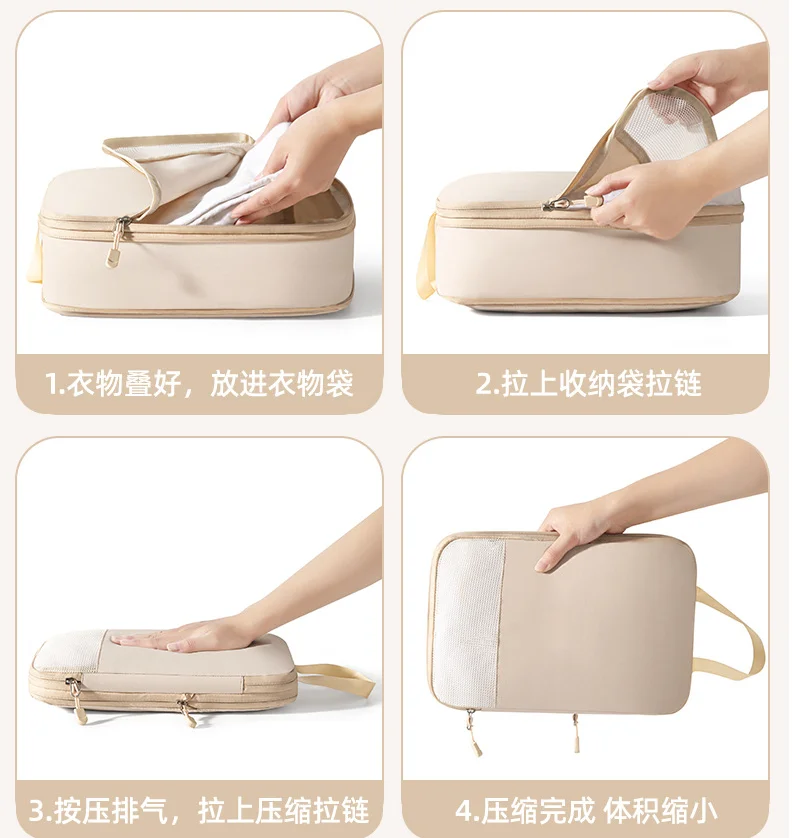 1.衣物叠好，放进衣物袋

2.拉上收纳袋拉链

3.按压排气，拉上压缩拉链

4.压缩完成 体积缩小