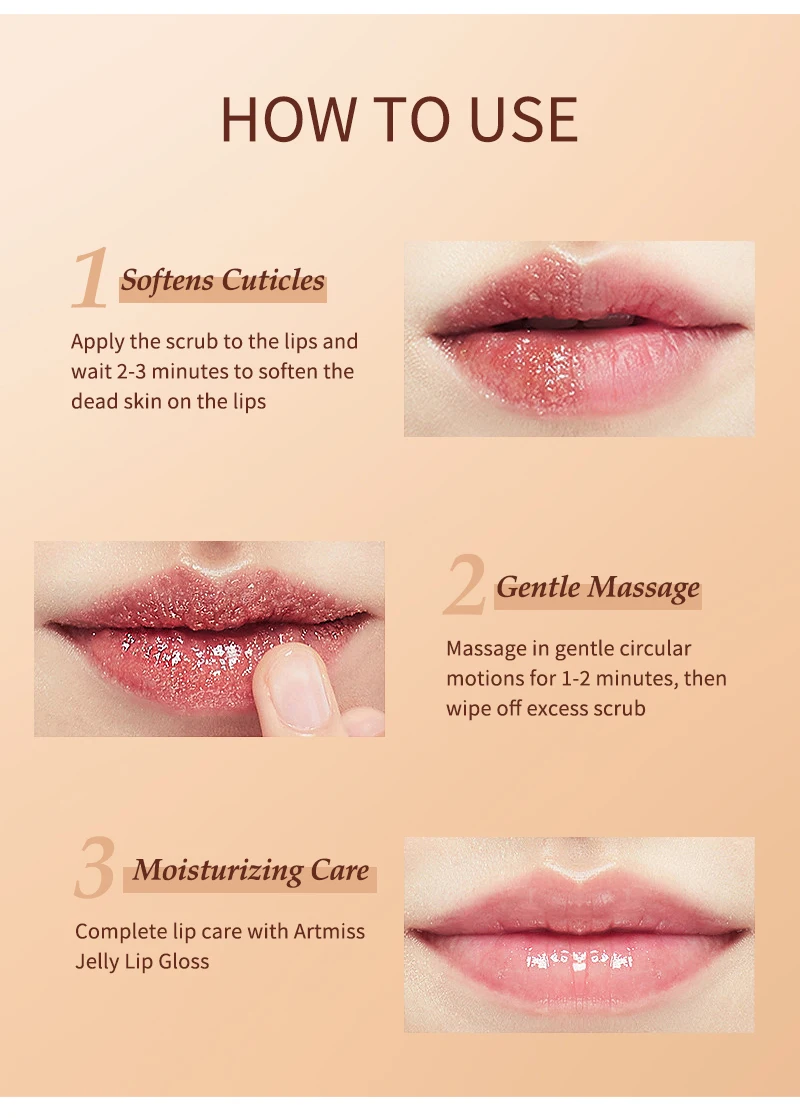 HOW TO USE

1 Softens Cuticles

Apply the scrub to the lips and wait 2-3 minutes to soften the dead skin on the lips

2 Gentle Massage

Massage in gentle circular motions for 1-2 minutes, then wipe off excess scrub

3 Moisturizing Care

Complete lip care with Artmiss Jelly Lip Gloss