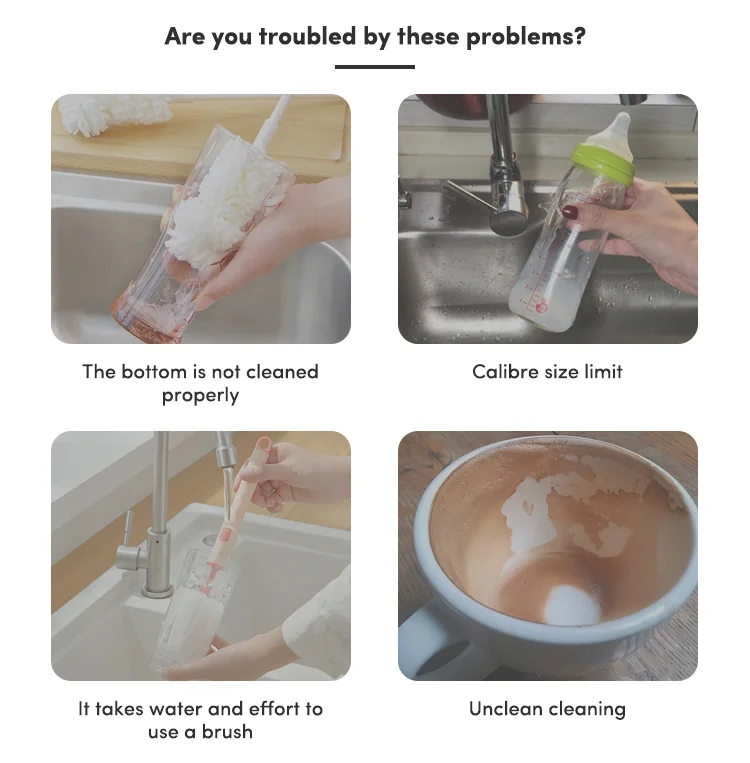 Are you troubled by these problems?

The bottom is not cleaned properly

Calibre size limit

It takes water and effort to use a brush

Unclean cleaning