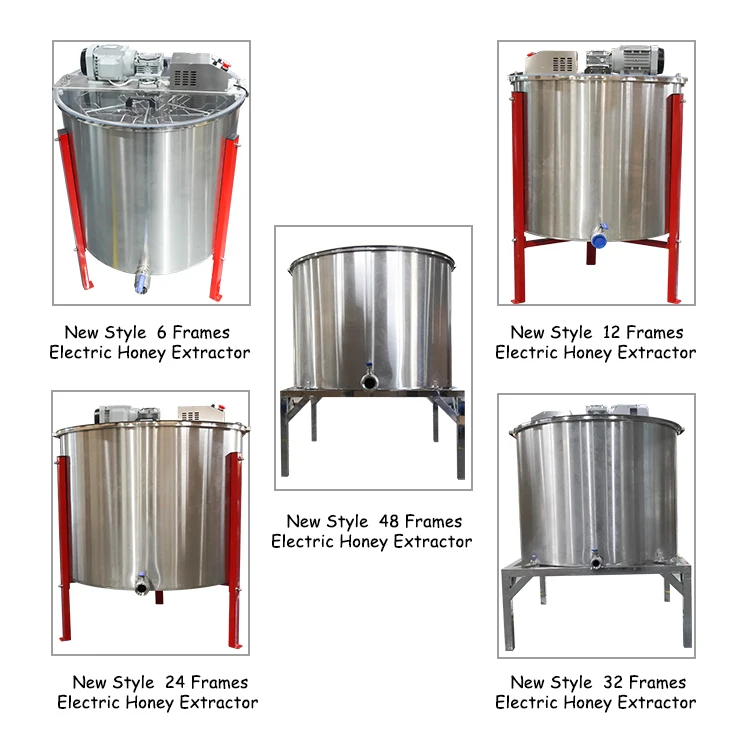 New Style 6 Frames
Electric Honey Extractor

New Style 12 Frames
Electric Honey Extractor

New Style 48 Frames
Electric Honey Extractor

New Style 24 Frames
Electric Honey Extractor

New Style 32 Frames
Electric Honey Extractor