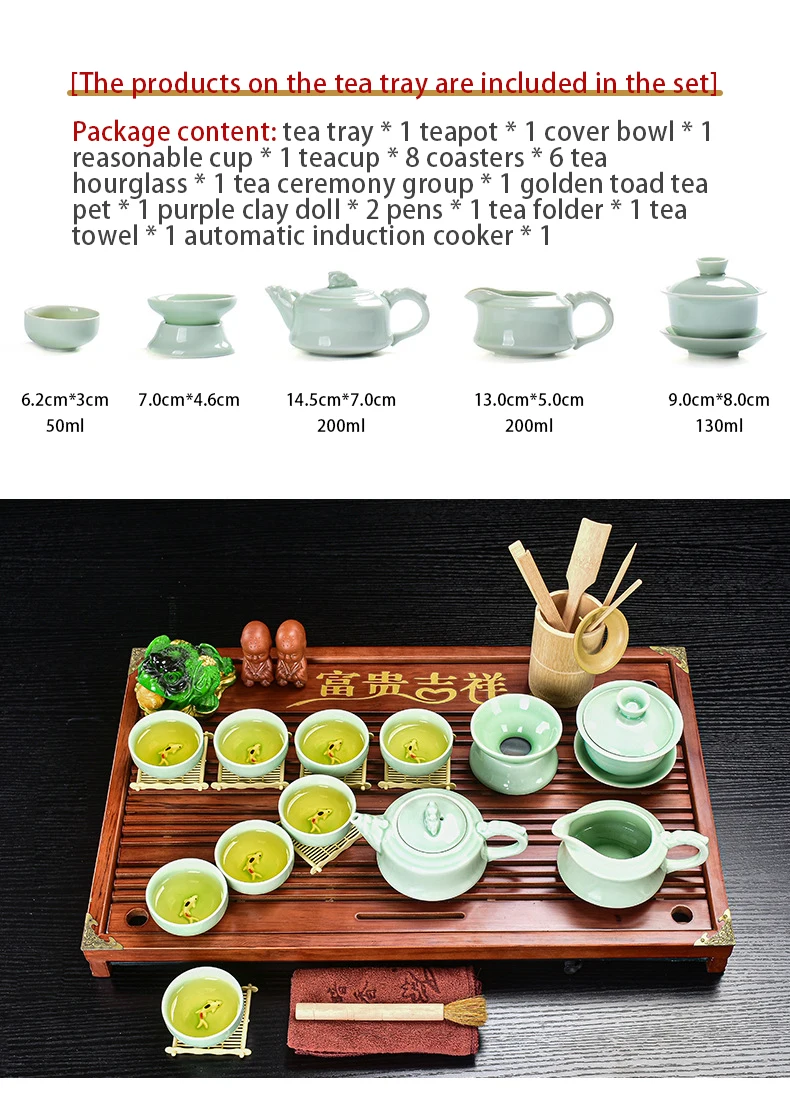 [The products on the tea tray are included in the set]

Package content: tea tray * 1 teapot * 1 cover bowl * 1 reasonable cup * 1 teacup * 8 coasters * 6 tea hourglass * 1 tea ceremony group * 1 golden toad tea pet * 1 purple clay doll * 2 pens * 1 tea folder * 1 tea towel * 1 automatic induction cooker * 1

6.2cm*3cm
50ml

7.0cm*4.6cm

14.5cm*7.0cm
200ml

13.0cm*5.0cm
200ml

9.0cm*8.0cm
130ml

富贵吉祥