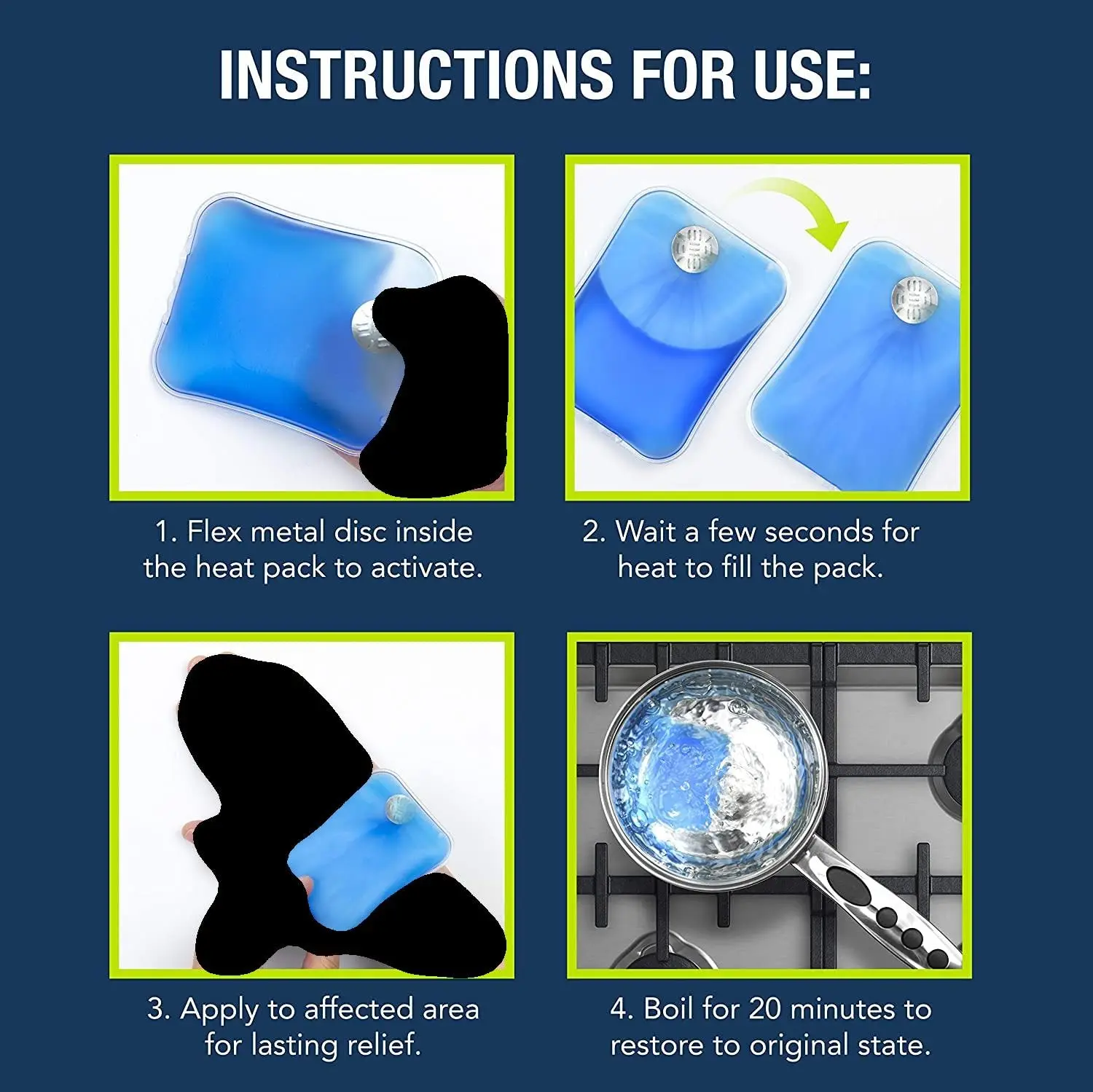 INSTRUCTIONS FOR USE:

1. Flex metal disc inside the heat pack to activate.

2. Wait a few seconds for heat to fill the pack.

3. Apply to affected area for lasting relief.

4. Boil for 20 minutes to restore to original state.