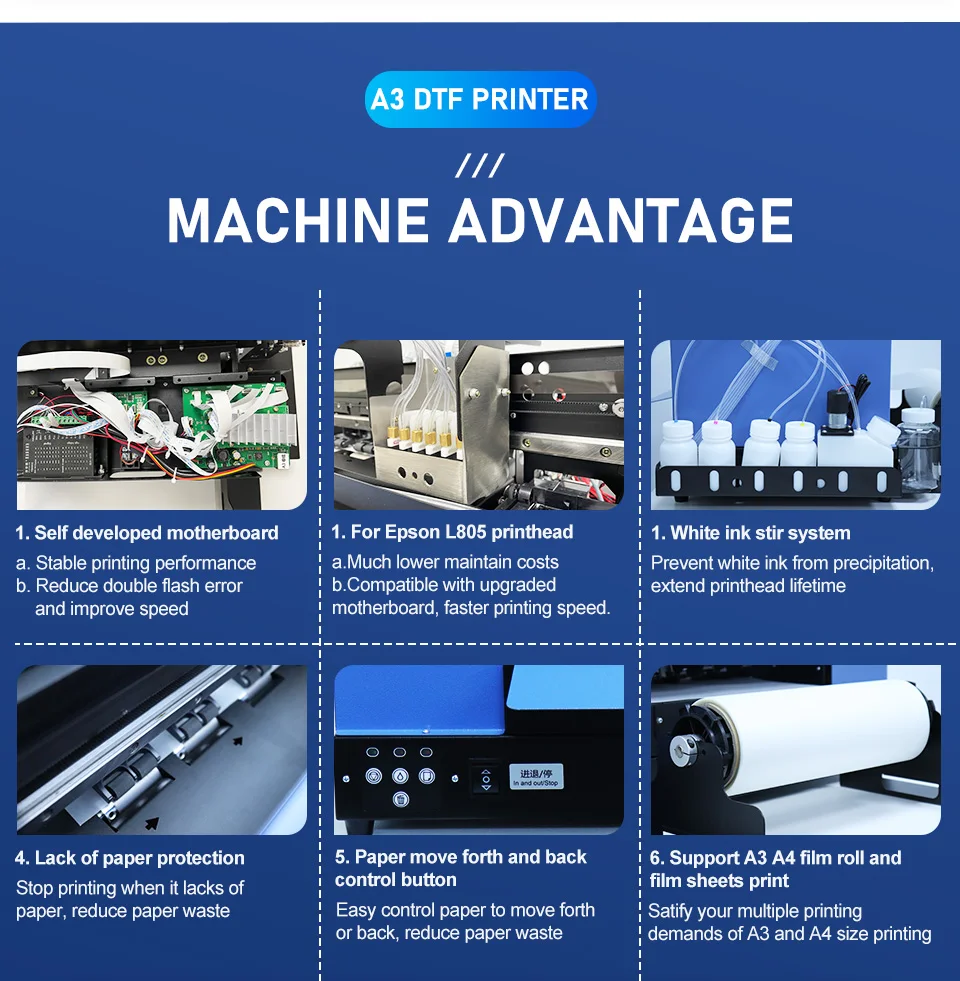 A3 DTF PRINTER

///

MACHINE ADVANTAGE

1. Self developed motherboard

a. Stable printing performance
b. Reduce double flash error and improve speed

1. For Epson L805 printhead

a.Much lower maintain costs
b.Compatible with upgraded motherboard, faster printing speed.

1. White ink stir system

Prevent white ink from precipitation, extend printhead lifetime

4. Lack of paper protection

Stop printing when it lacks of paper, reduce paper waste

进退/停
In and out/Stop

5. Paper move forth and back control button

Easy control paper to move forth or back, reduce paper waste

6. Support A3 A4 film roll and film sheets print

Satify your multiple printing demands of A3 and A4 size printing