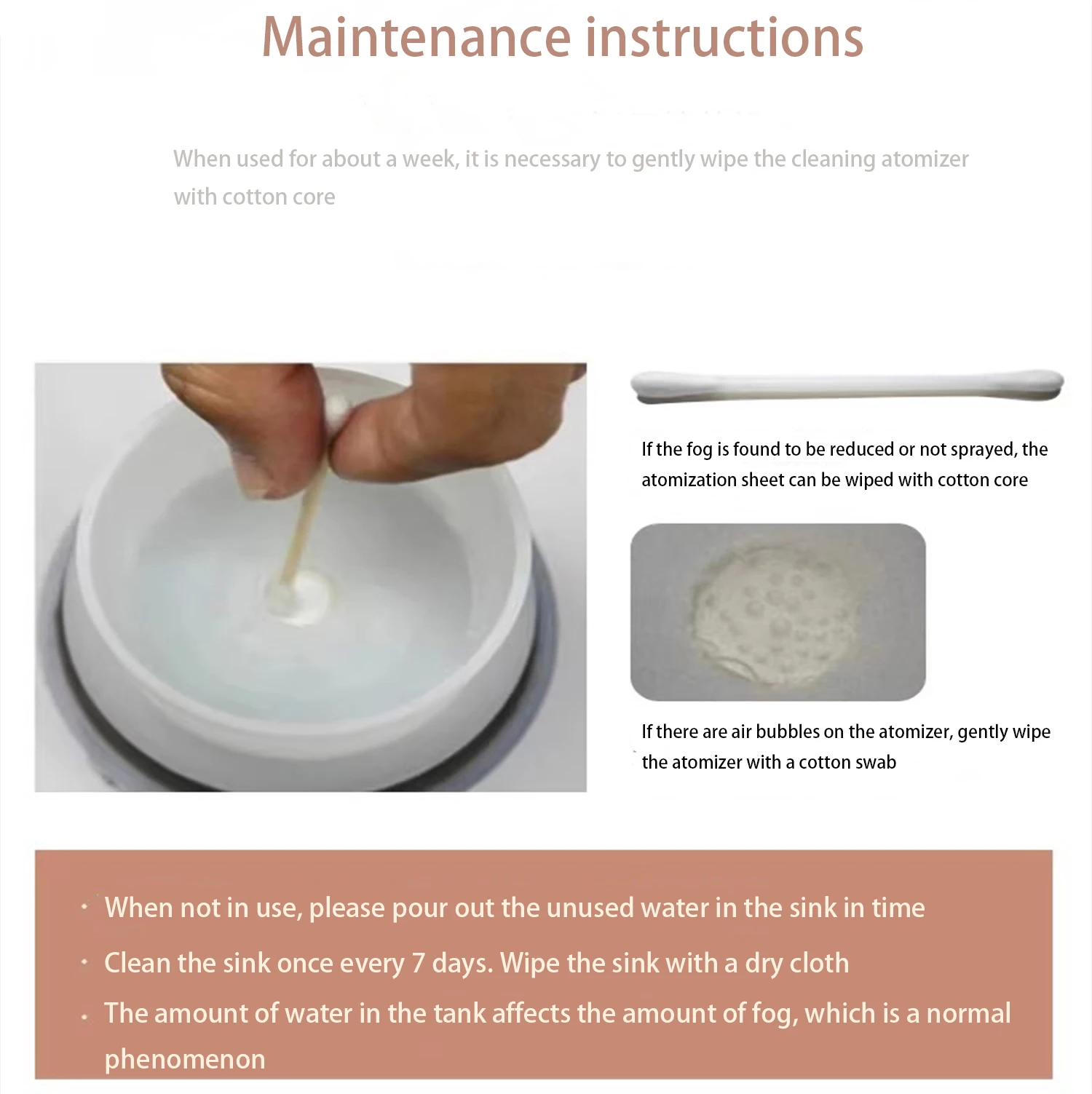 Maintenance instructions

When used for about a week, it is necessary to gently wipe the cleaning atomizer with cotton core

If the fog is found to be reduced or not sprayed, the atomization sheet can be wiped with cotton core

If there are air bubbles on the atomizer, gently wipe the atomizer with a cotton swab

· When not in use, please pour out the unused water in the sink in time

· Clean the sink once every 7 days. Wipe the sink with a dry cloth

· The amount of water in the tank affects the amount of fog, which is a normal phenomenon