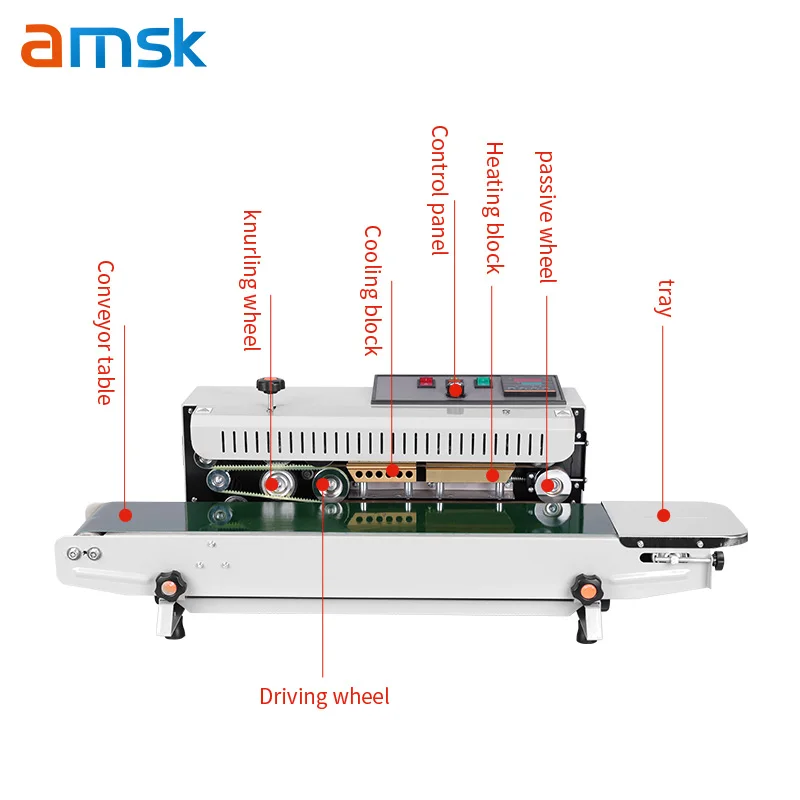 amsk

Conveyor table

knurling wheel

Cooling block

Control panel

Heating block

passive wheel

tray

Driving wheel