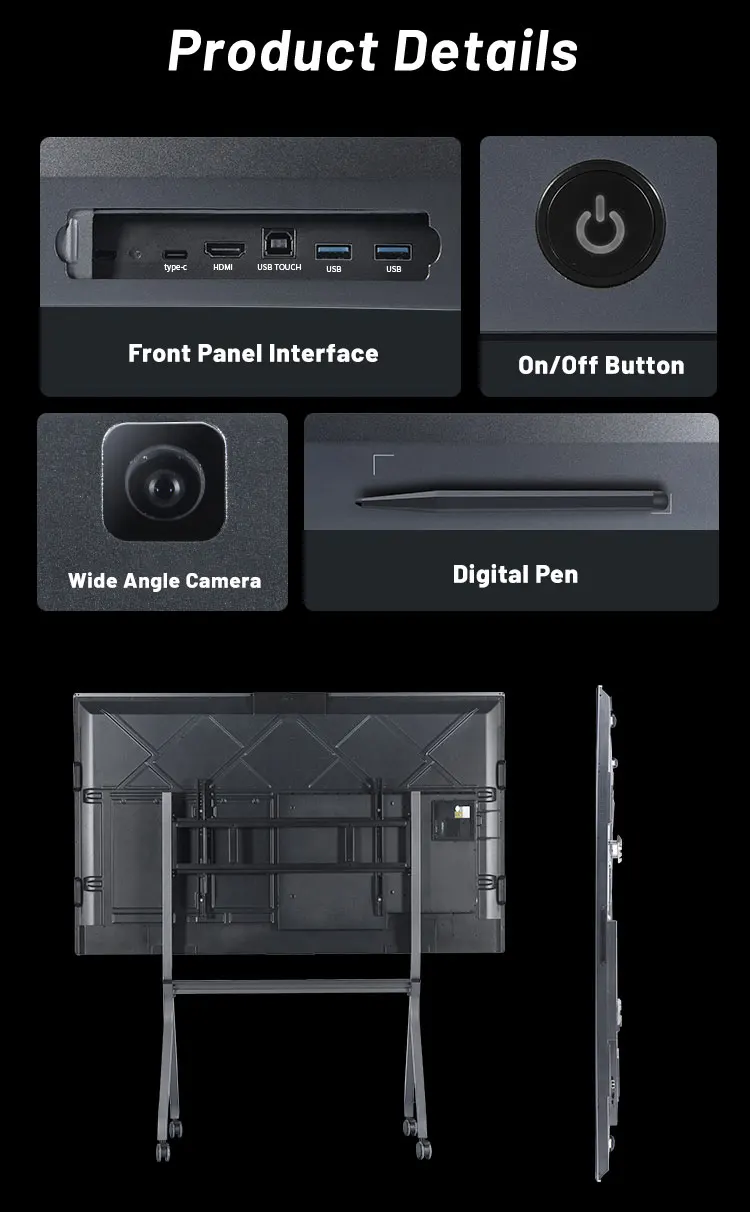 Product Details

type-c HDMI USB TOUCH USB USB

Front Panel Interface

On/Off Button

Wide Angle Camera

Digital Pen