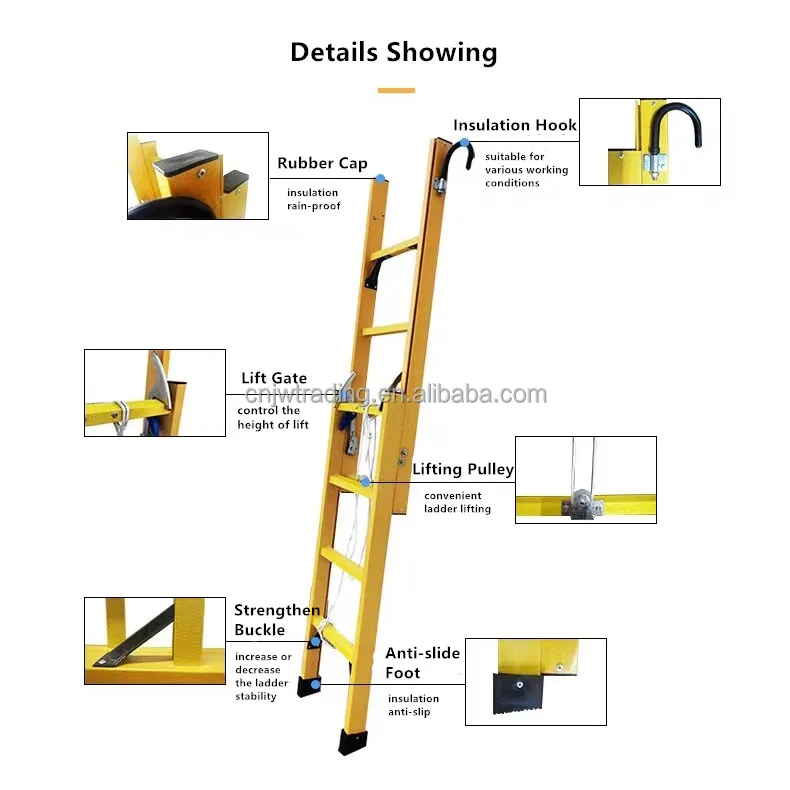 Details Showing

Insulation Hook
suitable for various working conditions

Rubber Cap
insulation rain-proof

Lift Gate
control the height of lift

cnjwtrading.en.alibaba.com

Lifting Pulley
convenient ladder lifting

Strengthen Buckle
increase or decrease the ladder stability

Anti-slide Foot
insulation anti-slip