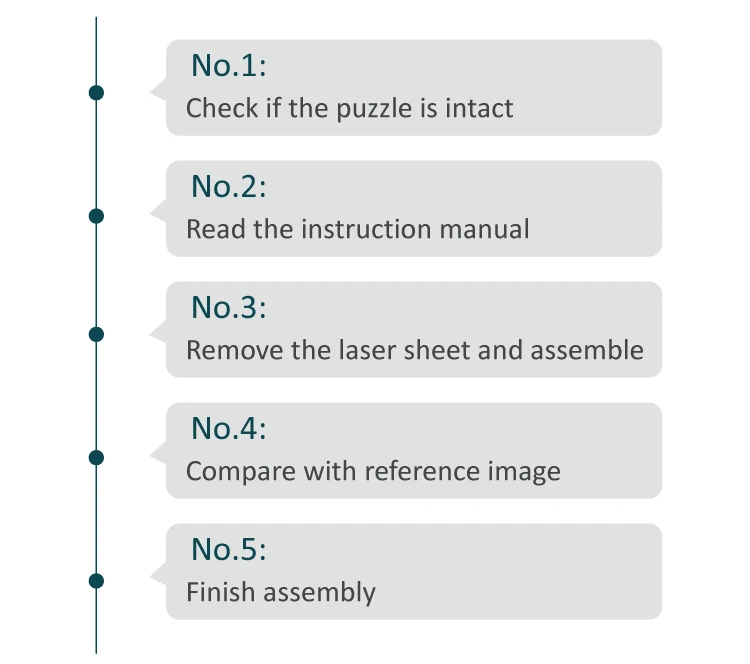 No.1:
Check if the puzzle is intact

No.2:
Read the instruction manual

No.3:
Remove the laser sheet and assemble

No.4:
Compare with reference image

No.5:
Finish assembly