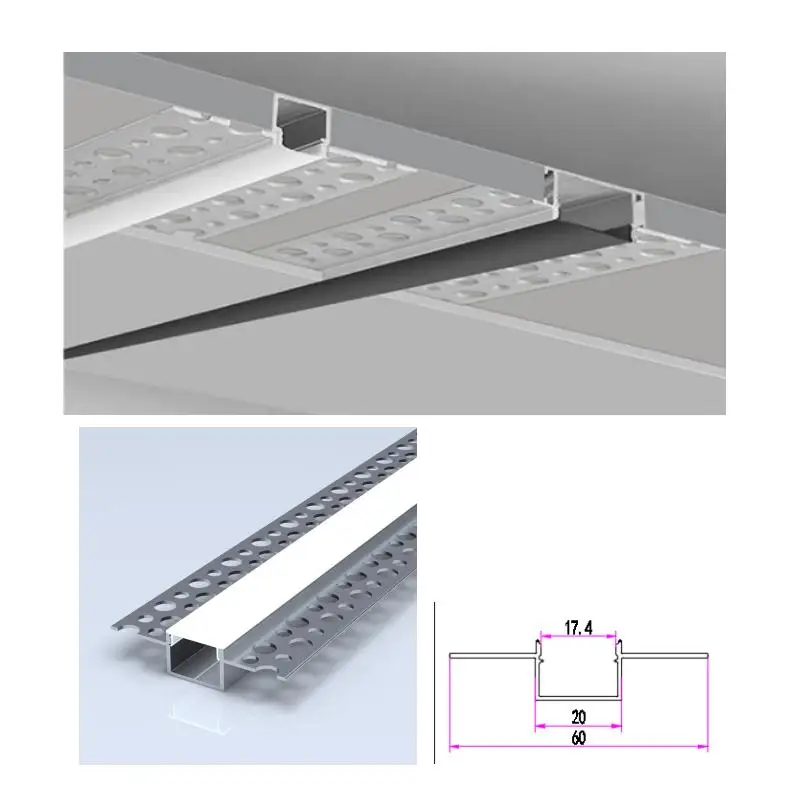 17.4
20
60