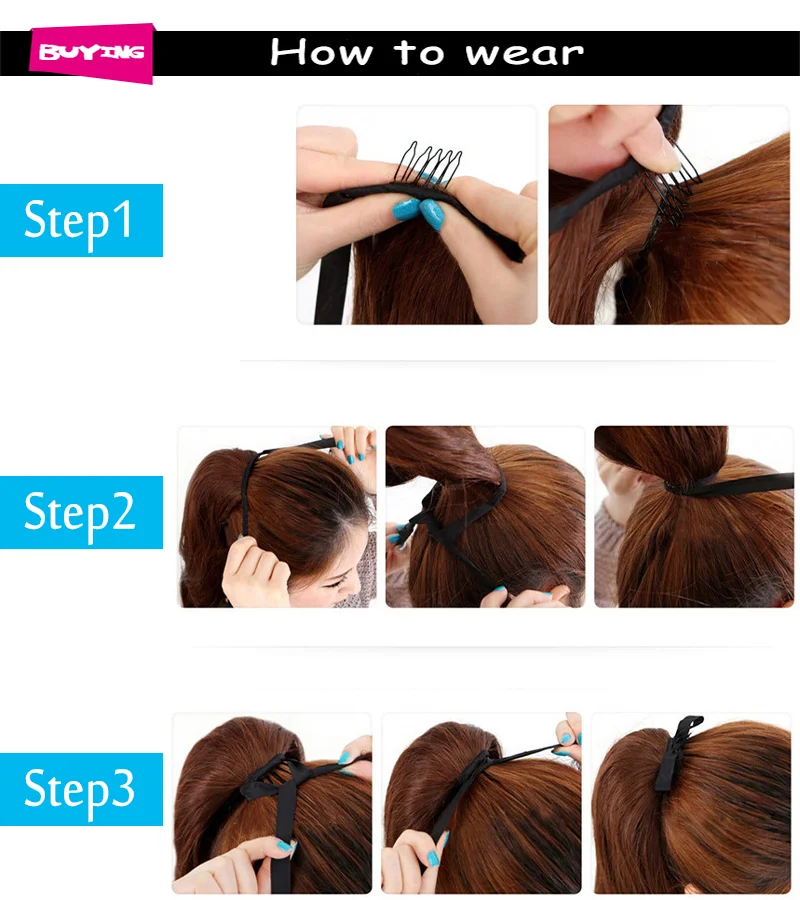 BUYING How to wear

Step1

Step2

Step3