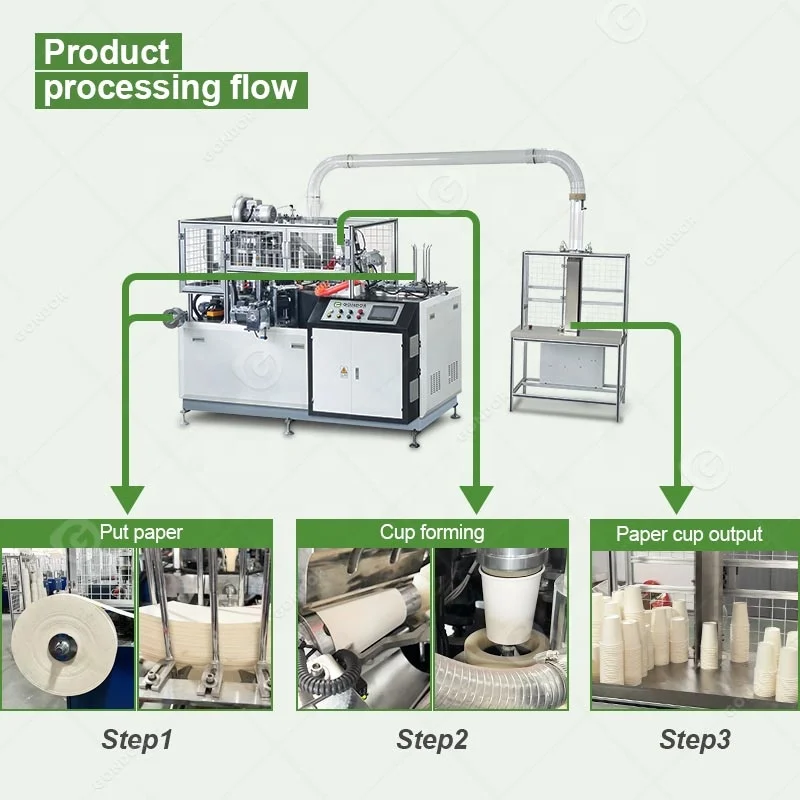 Product processing flow

GONDOR

Put paper

Cup forming

Paper cup output

Step1

Step2

Step3