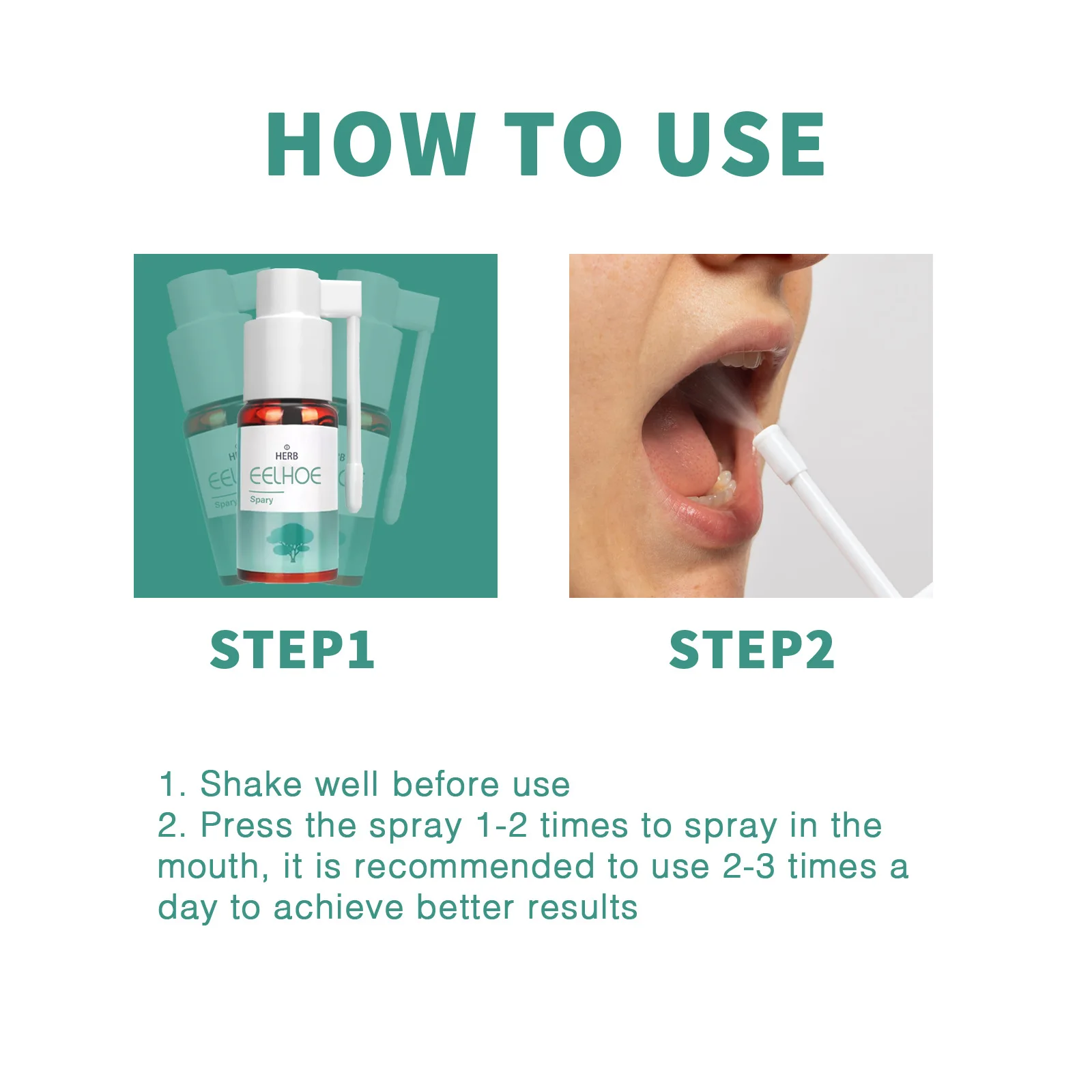 HOW TO USE

HERB
EELHOE
Spary

STEP1

STEP2

1. Shake well before use
2. Press the spray 1-2 times to spray in the mouth, it is recommended to use 2-3 times a day to achieve better results