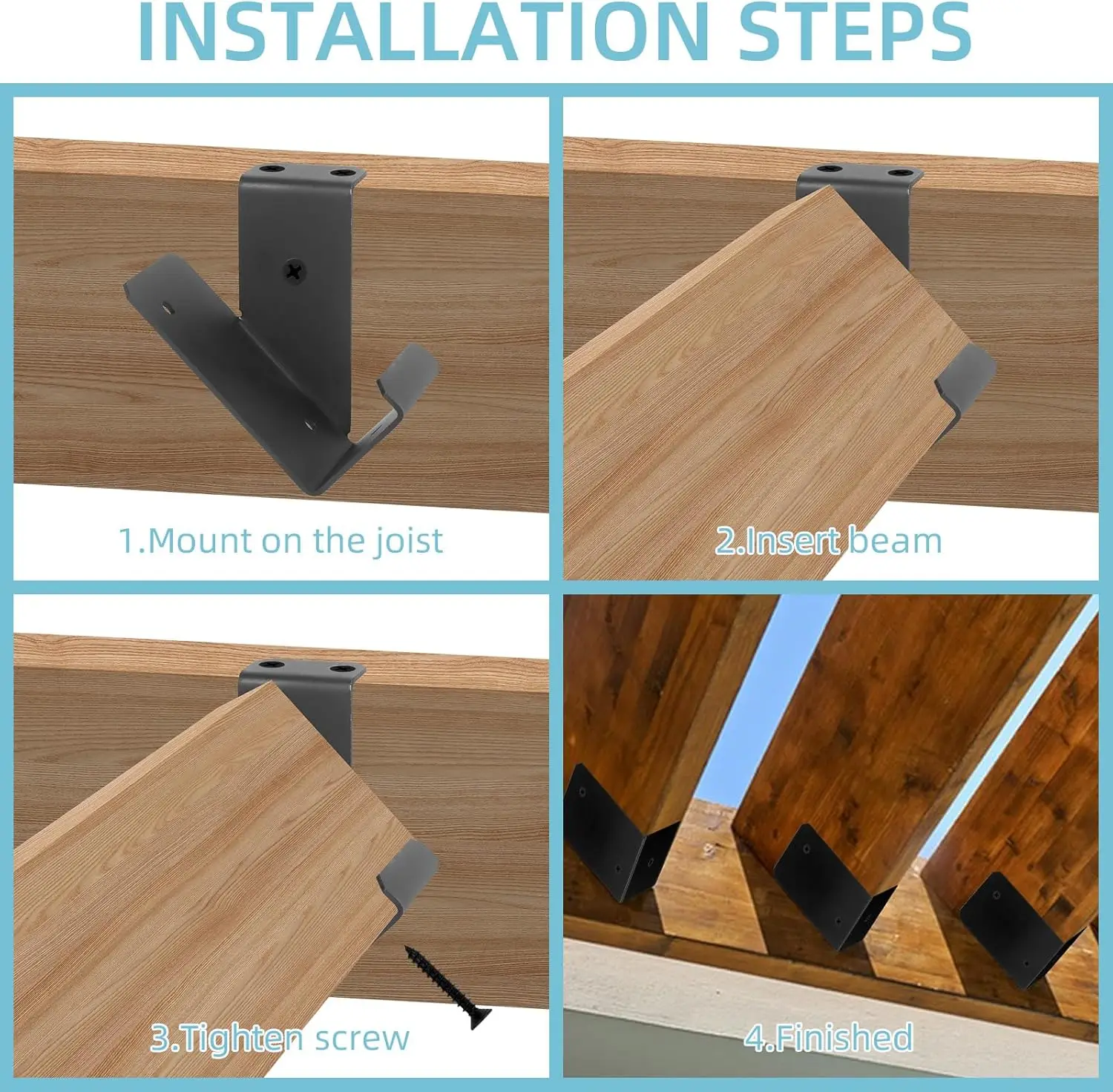 INSTALLATION STEPS

1.Mount on the joist

2.Insert beam

3.Tighten screw

4.Finished