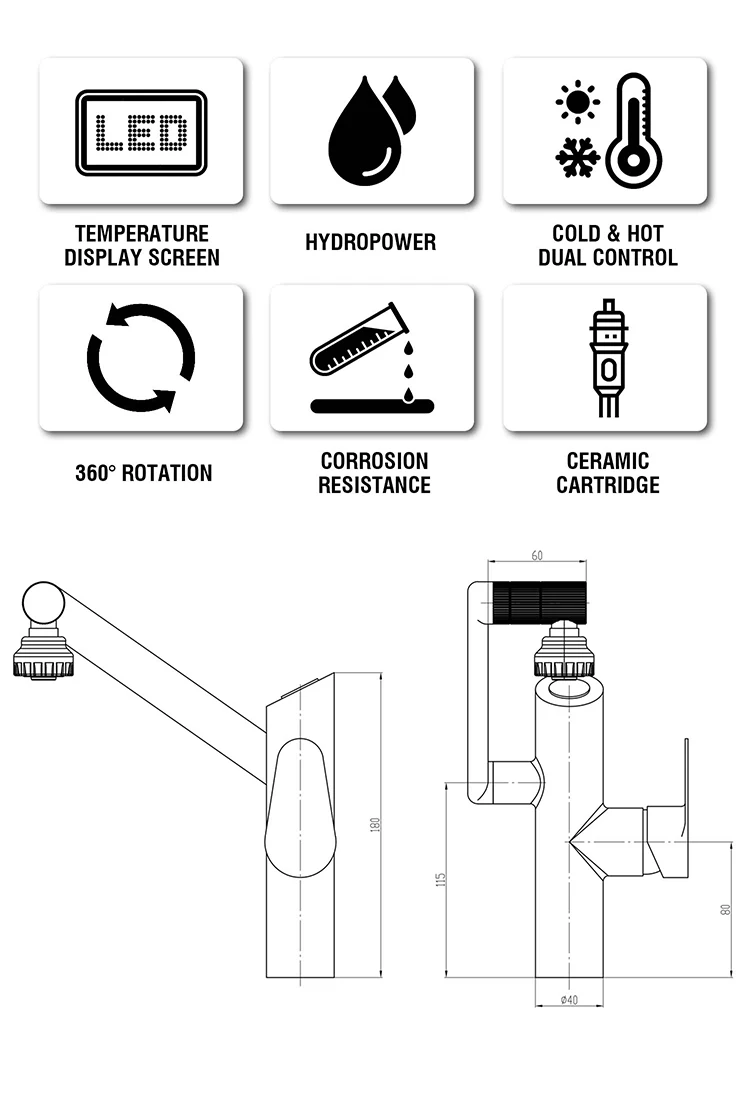 LED

TEMPERATURE DISPLAY SCREEN

HYDROPOWER

COLD & HOT DUAL CONTROL

360° ROTATION

CORROSION RESISTANCE

CERAMIC CARTRIDGE

180

60

115

80

ø40