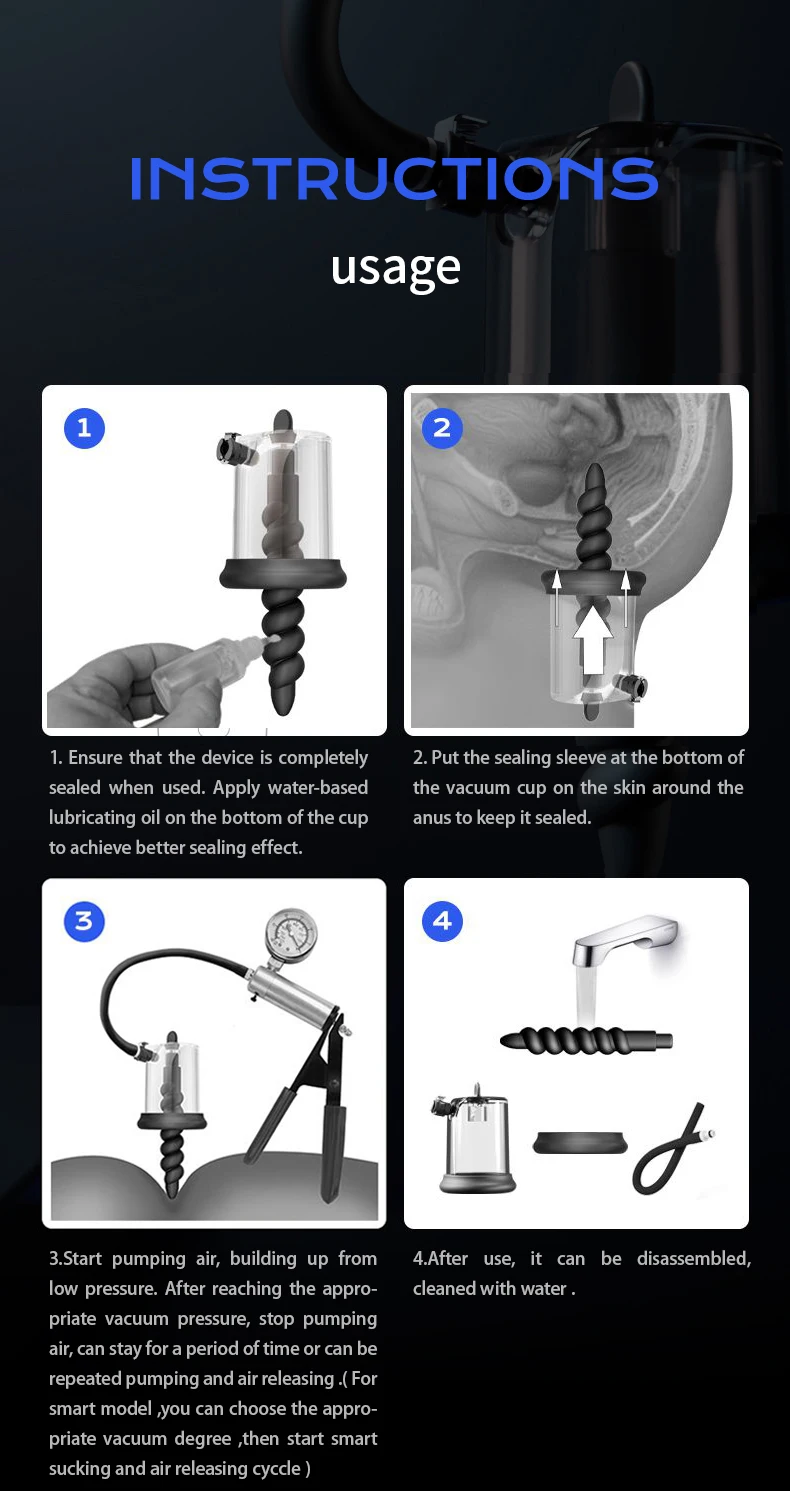 INSTRUCTIONS

usage

1

1. Ensure that the device is completely sealed when used. Apply water-based lubricating oil on the bottom of the cup to achieve better sealing effect.

2

2. Put the sealing sleeve at the bottom of the vacuum cup on the skin around the anus to keep it sealed.

3

3.Start pumping air, building up from low pressure. After reaching the appropriate vacuum pressure, stop pumping air, can stay for a period of time or can be repeated pumping and air releasing .( For smart model ,you can choose the appropriate vacuum degree ,then start smart sucking and air releasing cyccle )

4

4.After use, it can be disassembled, cleaned with water .