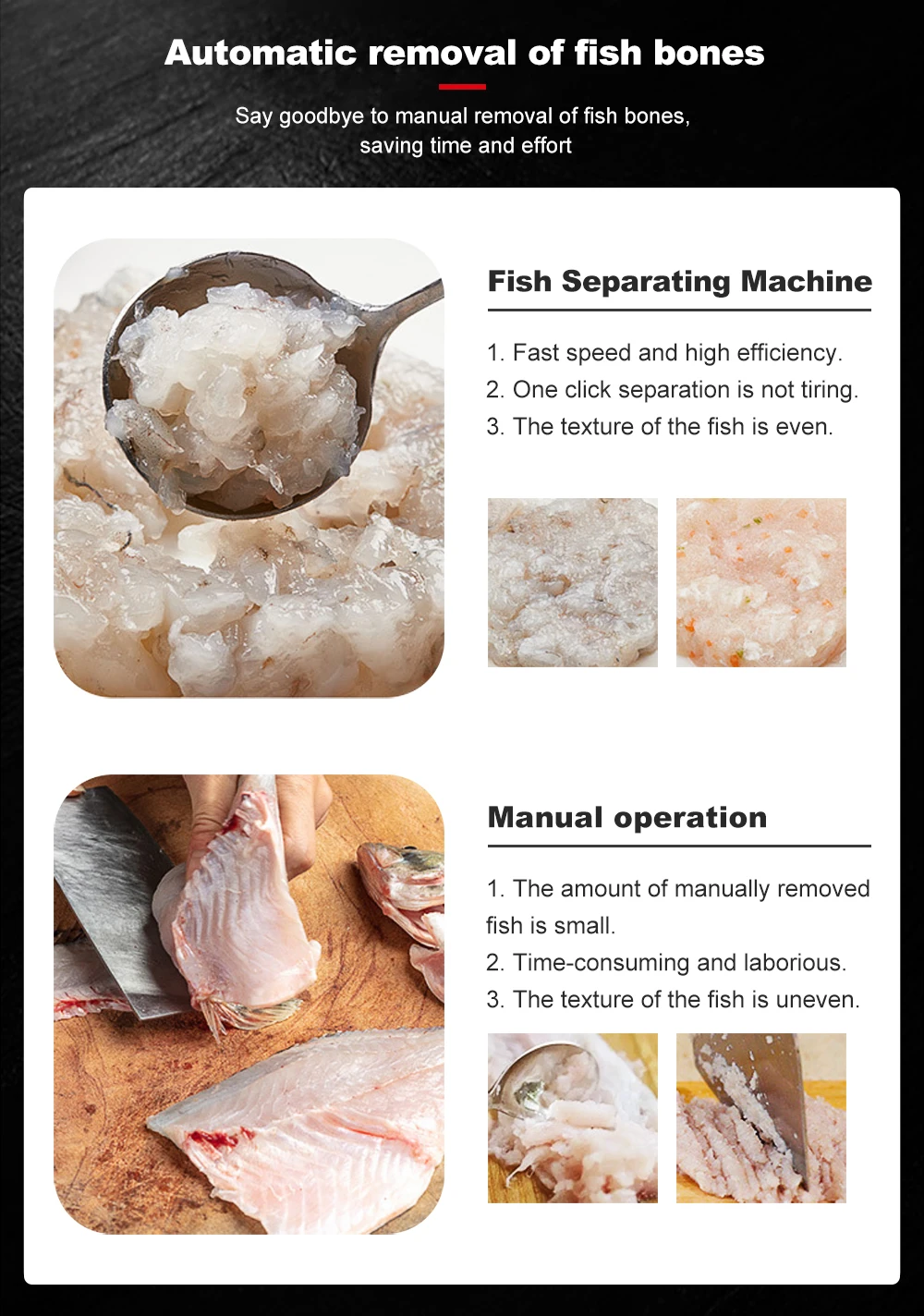 Automatic removal of fish bones

Say goodbye to manual removal of fish bones, saving time and effort

Fish Separating Machine

1. Fast speed and high efficiency.
2. One click separation is not tiring.
3. The texture of the fish is even.

Manual operation

1. The amount of manually removed fish is small.
2. Time-consuming and laborious.
3. The texture of the fish is uneven.