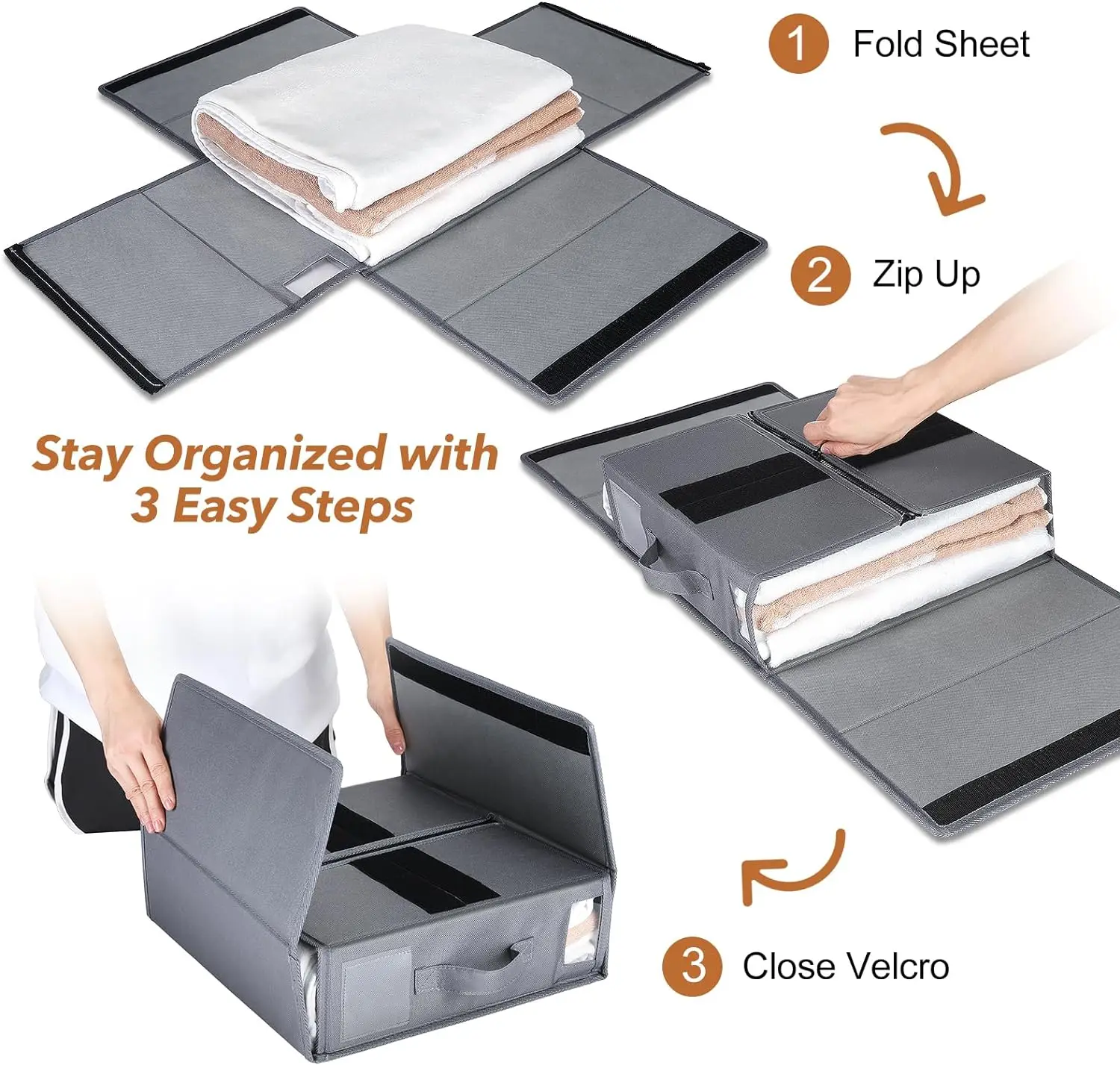 1 Fold Sheet

2 Zip Up

Stay Organized with 3 Easy Steps

3 Close Velcro