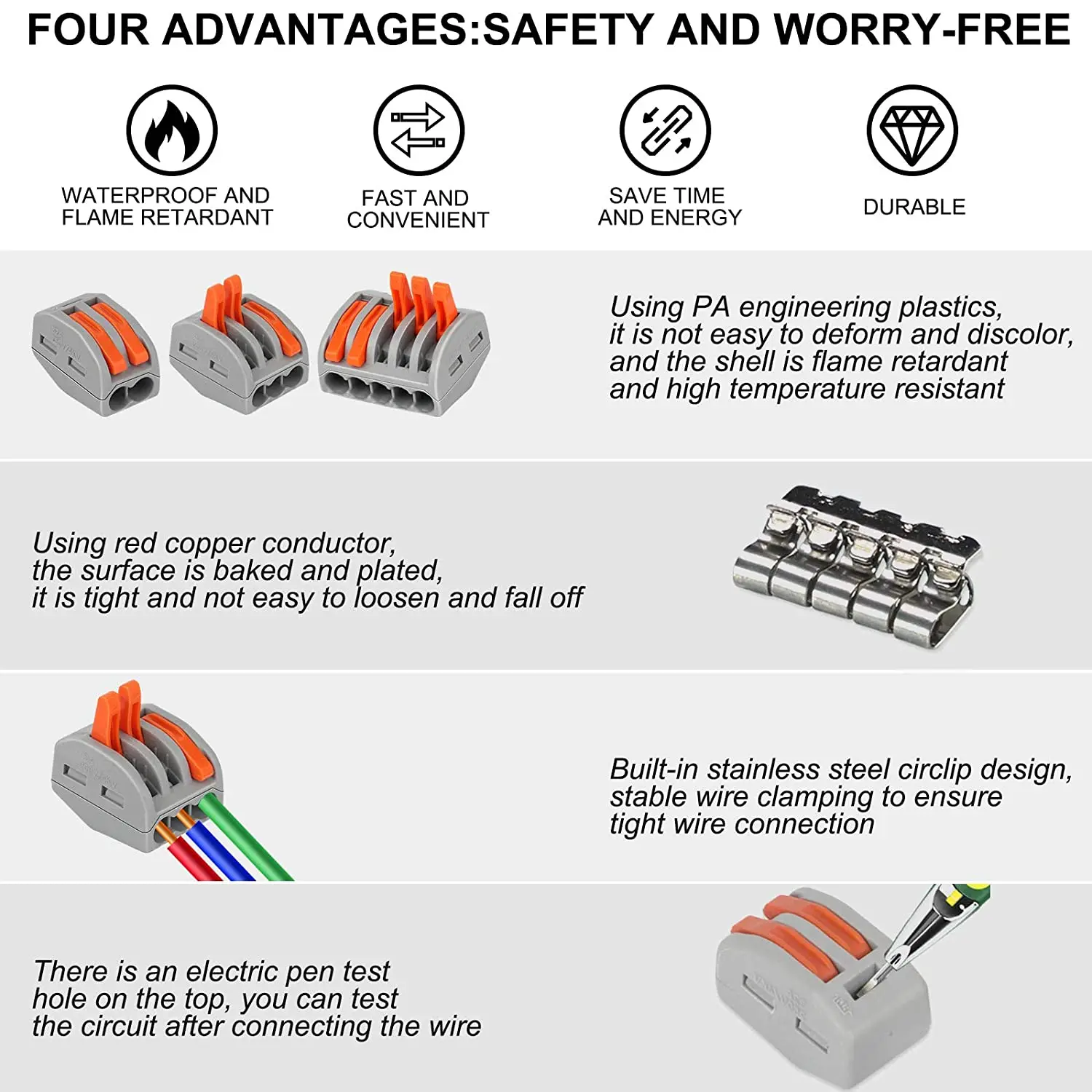 FOUR ADVANTAGES:SAFETY AND WORRY-FREE

WATERPROOF AND FLAME RETARDANT

FAST AND CONVENIENT

SAVE TIME AND ENERGY

DURABLE

Using PA engineering plastics, it is not easy to deform and discolor, and the shell is flame retardant and high temperature resistant

Using red copper conductor, the surface is baked and plated, it is tight and not easy to loosen and fall off

Built-in stainless steel circlip design, stable wire clamping to ensure tight wire connection

There is an electric pen test hole on the top, you can test the circuit after connecting the wire