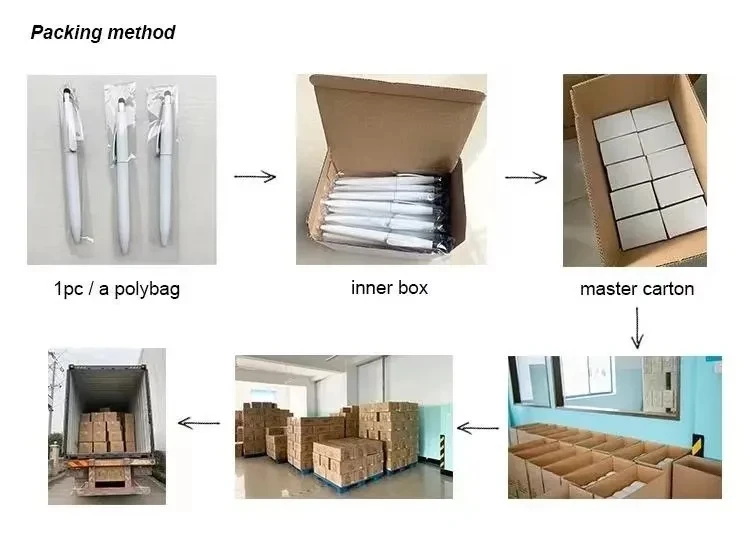 Packing method

1pc / a polybag

inner box

master carton