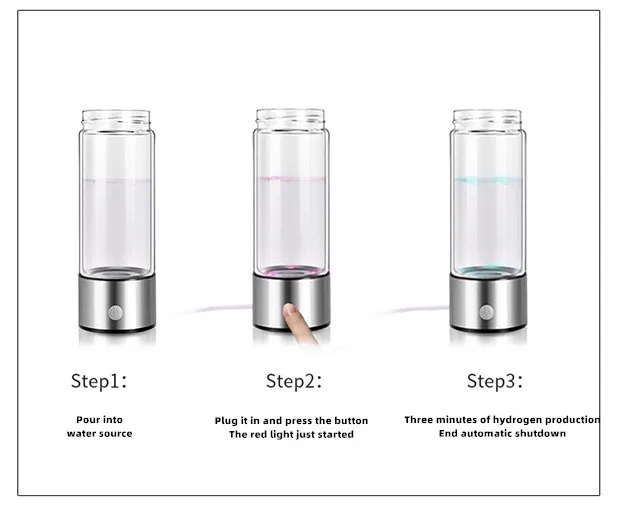 Step1:

Pour into
water source

Step2:

Plug it in and press the button
The red light just started

Step3:

Three minutes of hydrogen production
End automatic shutdown