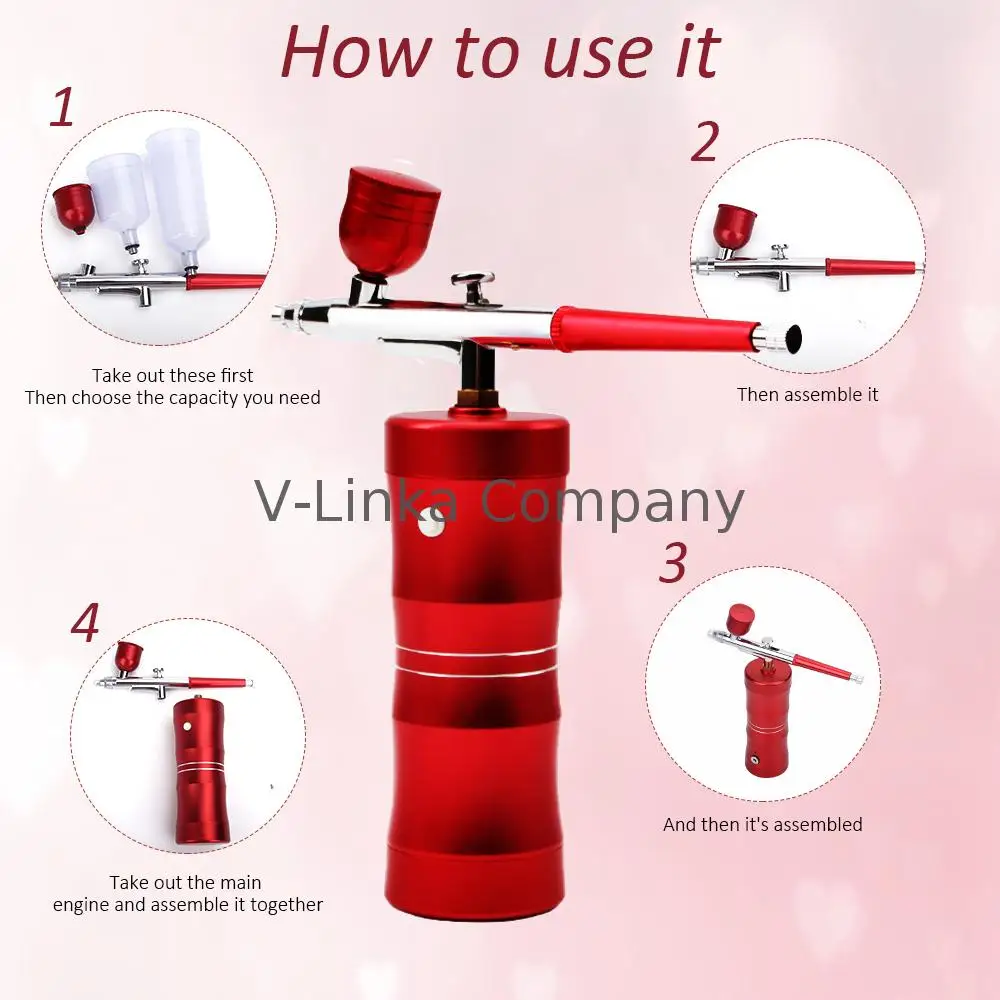 How to use it

1

Take out these first
Then choose the capacity you need

2

Then assemble it

V-Linka Company

3

And then it's assembled

4

Take out the main
engine and assemble it together