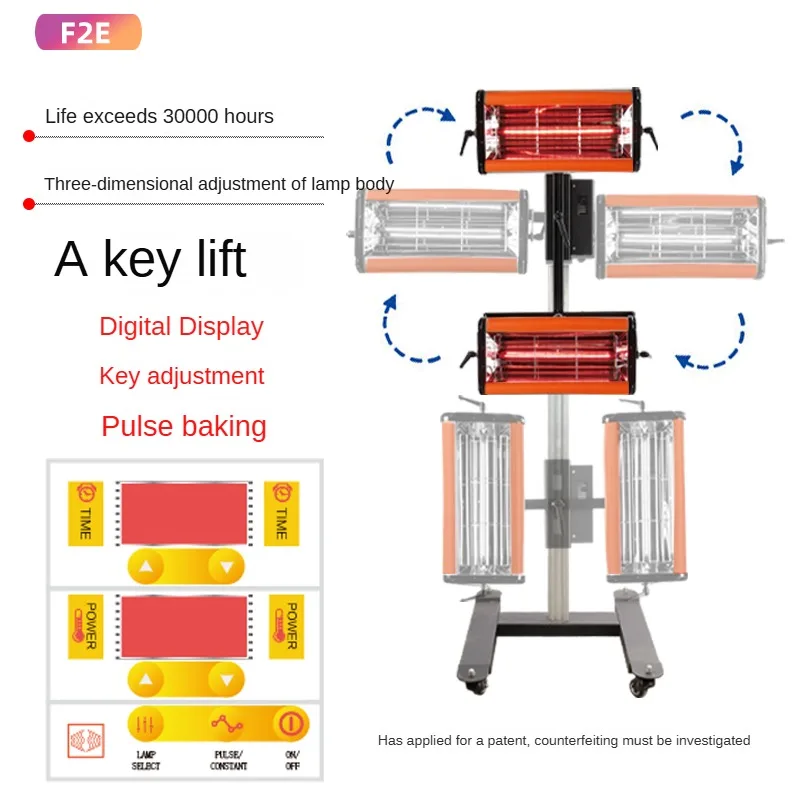 F2E

Life exceeds 30000 hours

Three-dimensional adjustment of lamp body

A key lift

Digital Display

Key adjustment

Pulse baking

TIME

TIME

POWER

POWER

LAMP SELECT

PULSE/ CONSTANT

ON/ OFF

Has applied for a patent, counterfeiting must be investigated