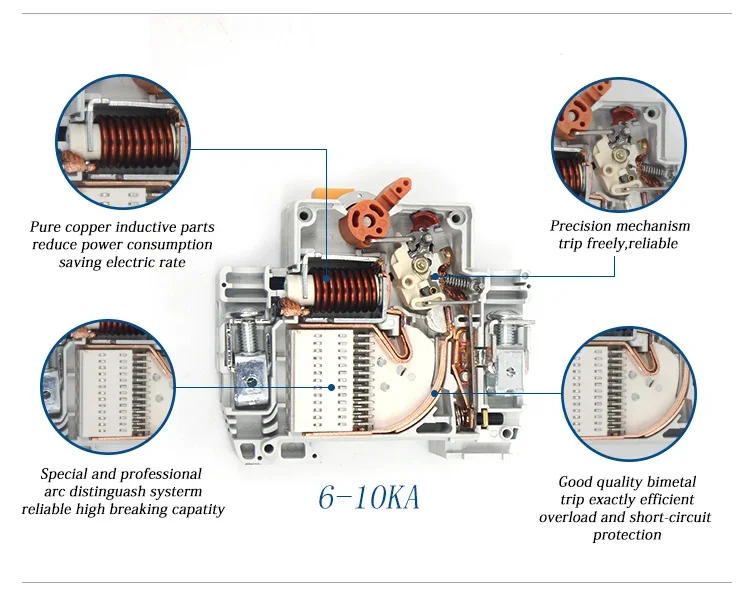 Pure copper inductive parts
reduce power consumption
saving electric rate

Precision mechanism
trip freely,reliable

Special and professional
arc distinguash systerm
reliable high breaking capatity

6-10KA

Good quality bimetal
trip exactly efficient
overload and short-circuit
protection