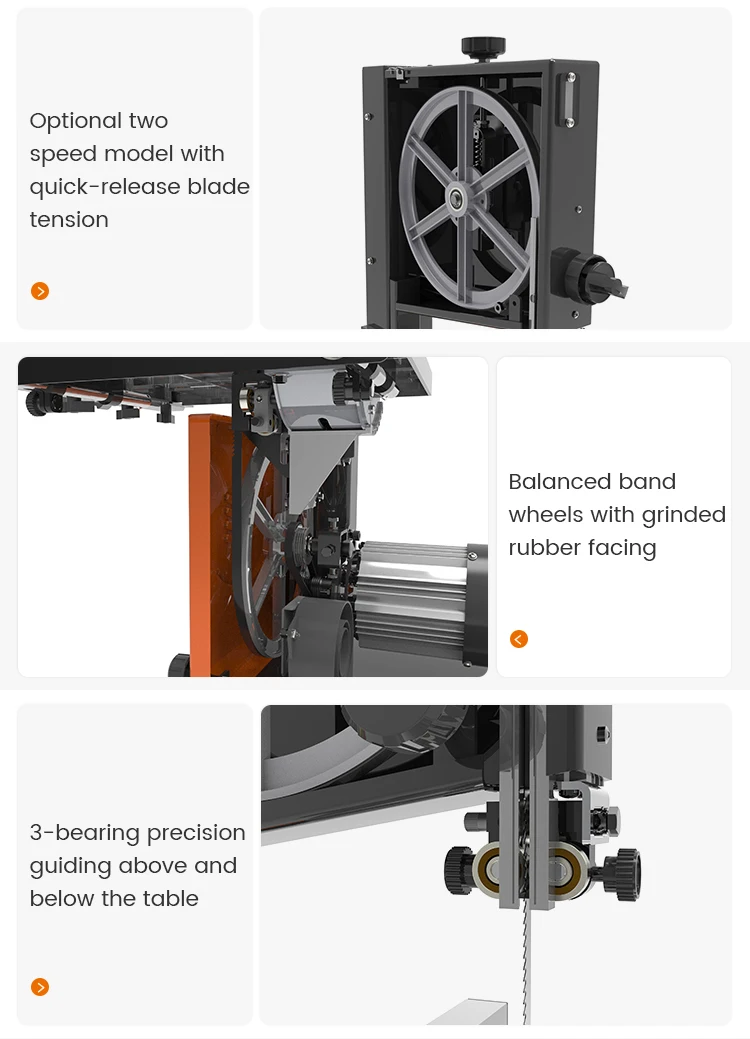 Optional two speed model with quick-release blade tension

Balanced band wheels with grinded rubber facing

3-bearing precision guiding above and below the table