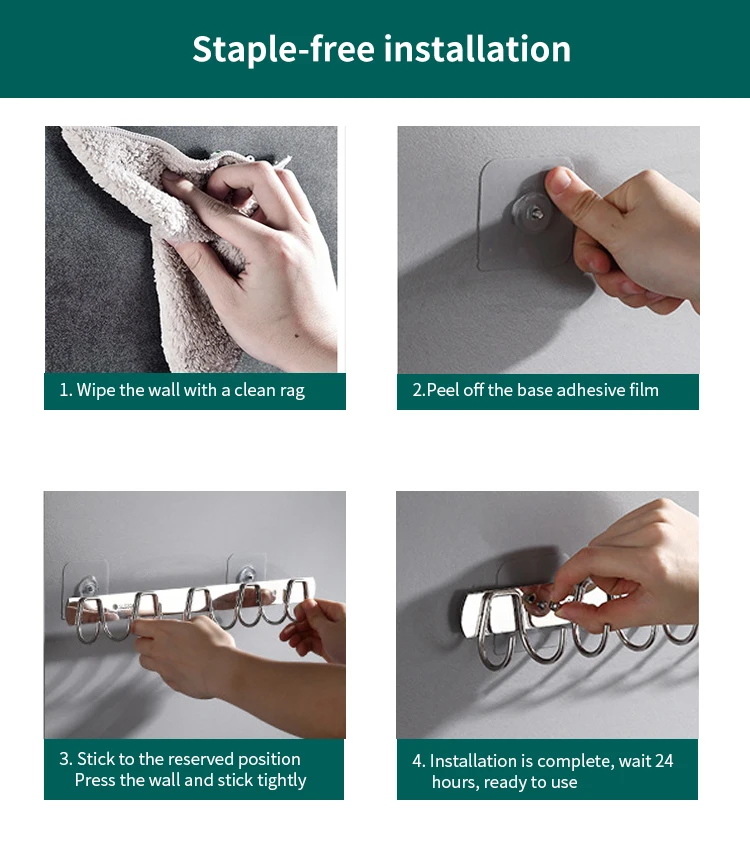 Staple-free installation

1. Wipe the wall with a clean rag

2.Peel off the base adhesive film

3. Stick to the reserved position
Press the wall and stick tightly

4. Installation is complete, wait 24 hours, ready to use