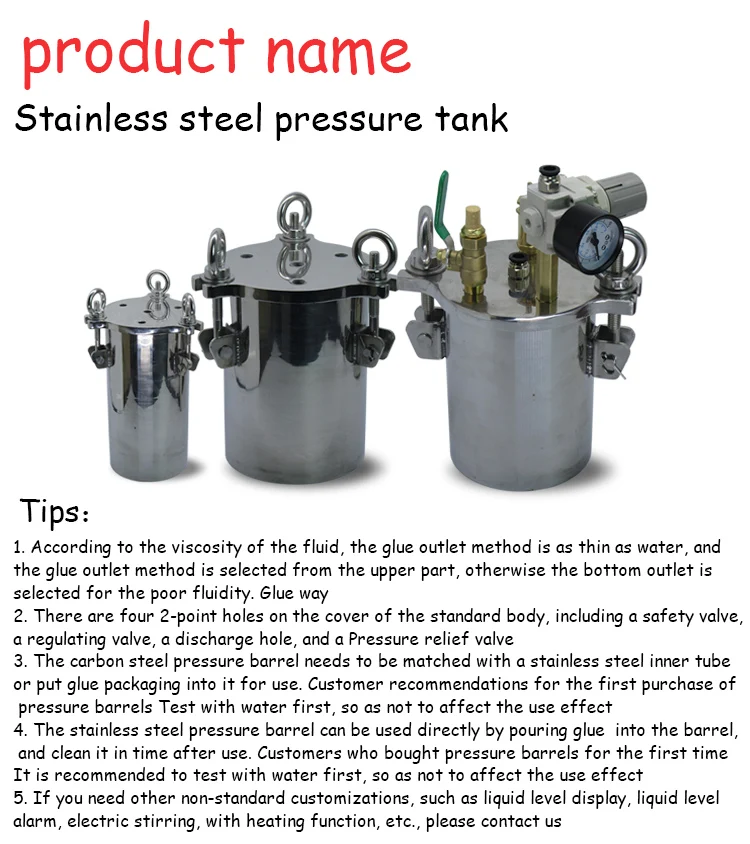 product name

Stainless steel pressure tank

Tips:

1. According to the viscosity of the fluid, the glue outlet method is as thin as water, and the glue outlet method is selected from the upper part, otherwise the bottom outlet is selected for the poor fluidity. Glue way
2. There are four 2-point holes on the cover of the standard body, including a safety valve, a regulating valve, a discharge hole, and a Pressure relief valve
3. The carbon steel pressure barrel needs to be matched with a stainless steel inner tube or put glue packaging into it for use. Customer recommendations for the first purchase of pressure barrels Test with water first, so as not to affect the use effect
4. The stainless steel pressure barrel can be used directly by pouring glue into the barrel, and clean it in time after use. Customers who bought pressure barrels for the first time It is recommended to test with water first, so as not to affect the use effect
5. If you need other non-standard customizations, such as liquid level display, liquid level alarm, electric stirring, with heating function, etc., please contact us