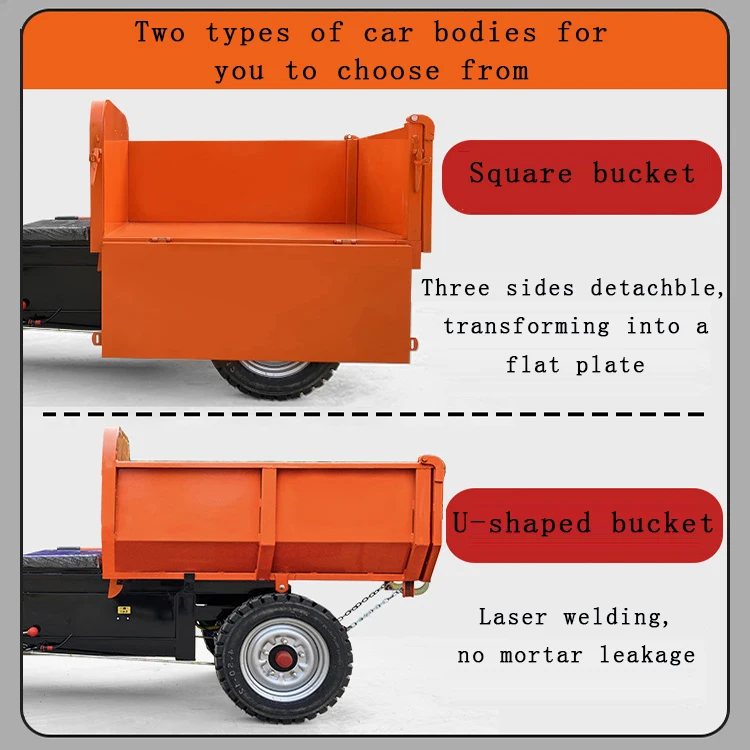 Two types of car bodies for you to choose from

Square bucket

Three sides detachble, transforming into a flat plate

U-shaped bucket

Laser welding, no mortar leakage