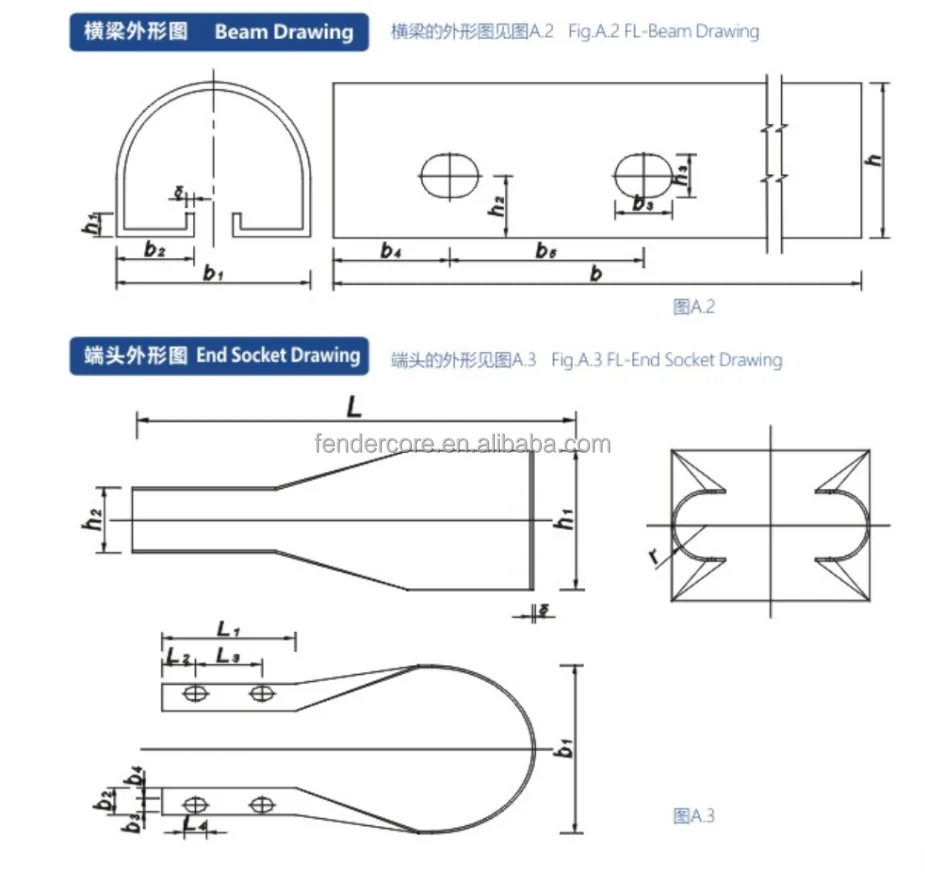 横梁外形图 Beam Drawing

横梁的外形图见图A.2 Fig.A.2 FL-Beam Drawing

$\delta$
$h_1$
$b_2$
$b_1$
$h_2$
$h_3$
$b_3$
$h$
$b_4$
$b_5$
$b$

图A.2

端头外形图 End Socket Drawing

端头的外形见图A.3 Fig.A.3 FL-End Socket Drawing

$L$
fendercore.en.alibaba.com
$h_2$
$h_1$
$\delta$
$r$
$L_1$
$L_2$
$L_3$
$b_1$
$b_4$
$b_2$
$b_3$
$L_4$

图A.3