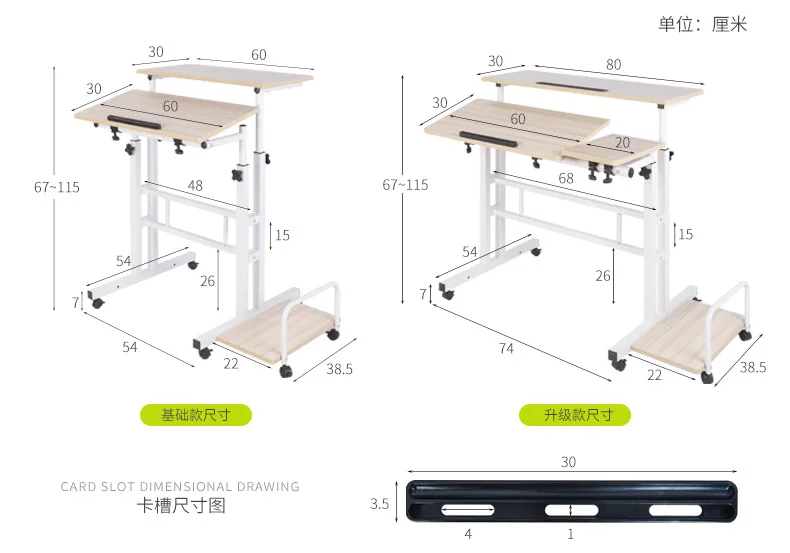 单位：厘米

30
60
30
60
67~115
48
15
54
26
7
54
22
38.5

基础款尺寸

30
80
30
60
20
67~115
68
15
54
26
7
74
22
38.5

升级款尺寸

CARD SLOT DIMENSIONAL DRAWING
卡槽尺寸图

30
3.5
4
1