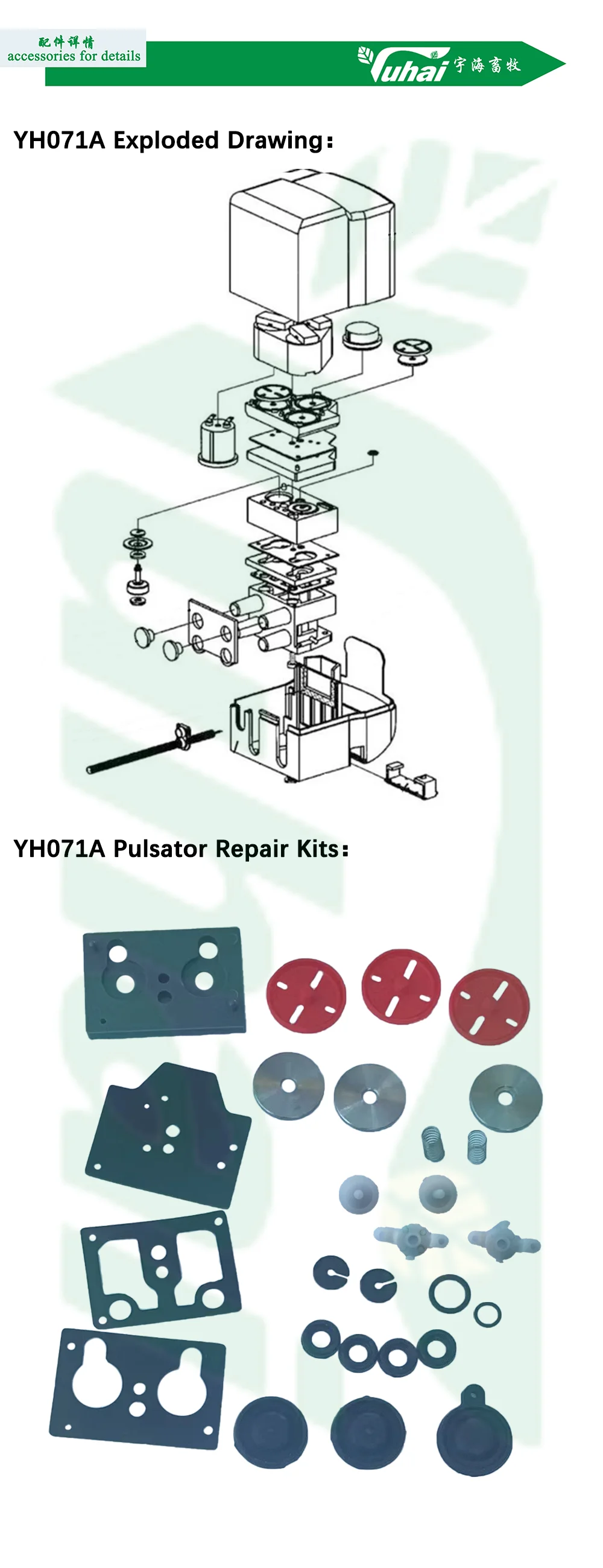 配件详情
accessories for details

Yuhai 宇海畜牧

YH071A Exploded Drawing:

YH071A Pulsator Repair Kits: