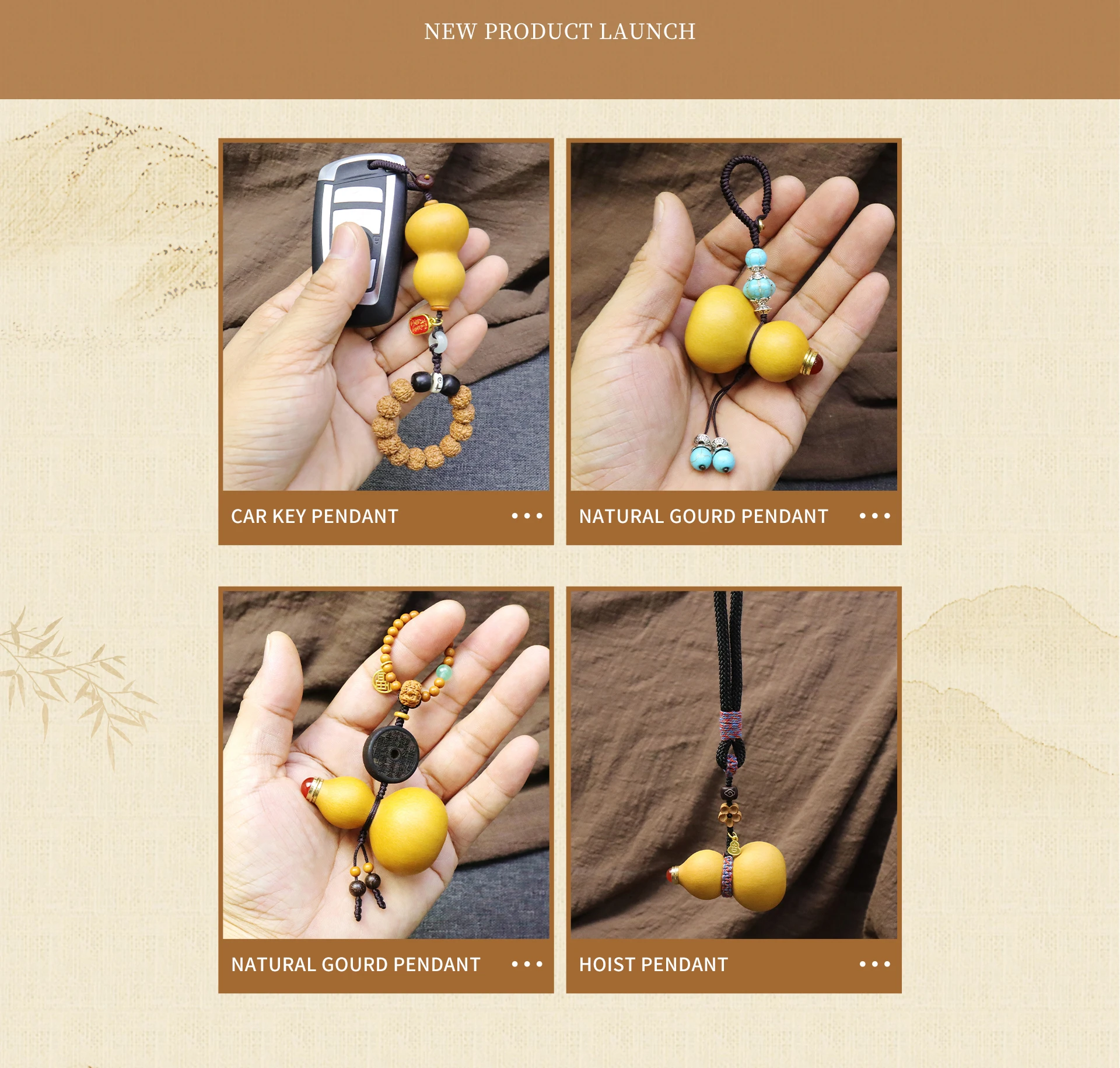 NEW PRODUCT LAUNCH

CAR KEY PENDANT •••

NATURAL GOURD PENDANT •••

NATURAL GOURD PENDANT •••

HOIST PENDANT •••