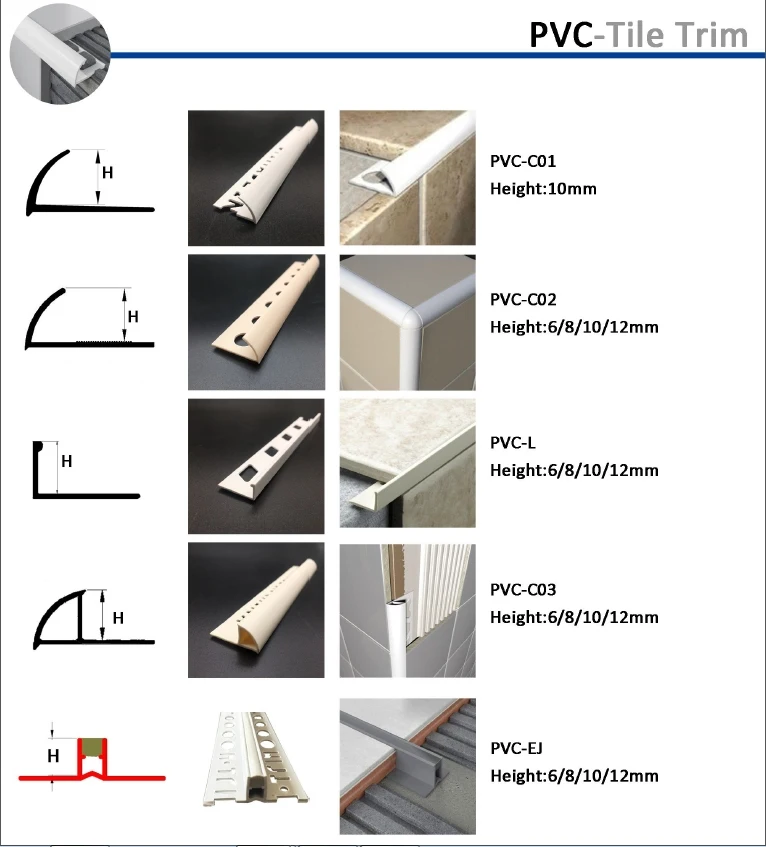 PVC-Tile Trim

H

PVC-C01
Height:10mm

H

PVC-C02
Height:6/8/10/12mm

H

PVC-L
Height:6/8/10/12mm

H

PVC-C03
Height:6/8/10/12mm

H

PVC-EJ
Height:6/8/10/12mm