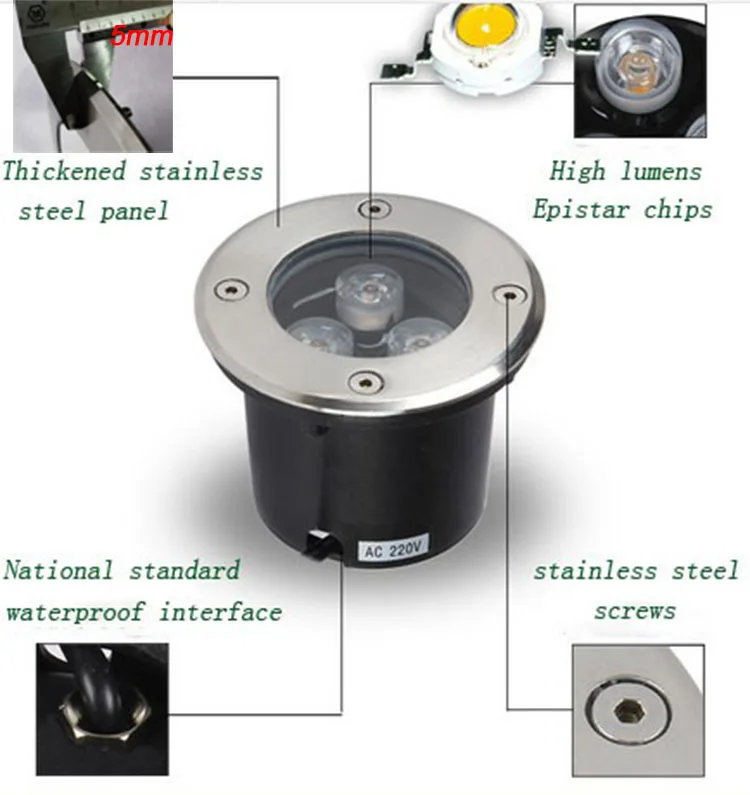 5mm

Thickened stainless steel panel

High lumens Epistar chips

AC 220V

National standard waterproof interface

stainless steel screws