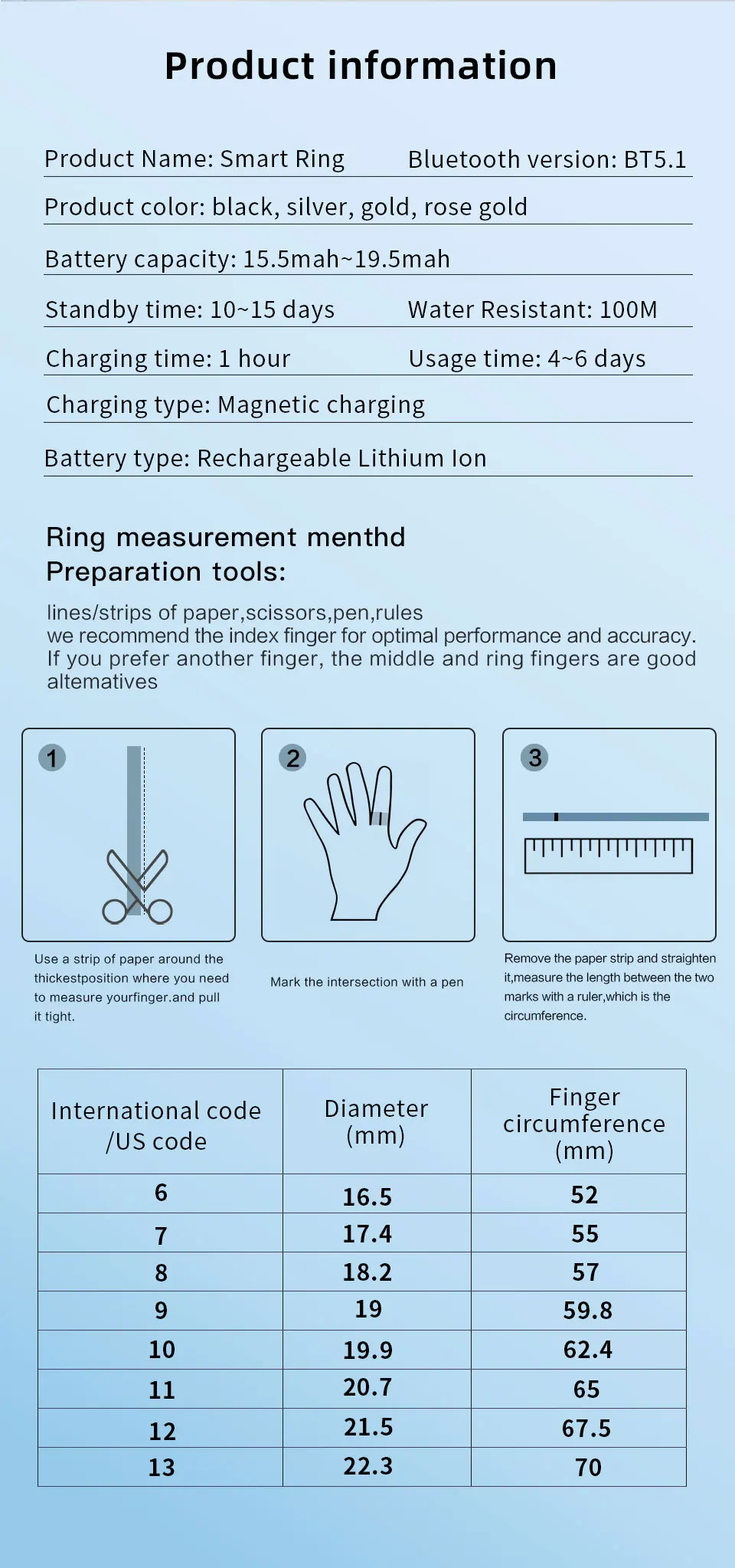 Product information

Product Name: Smart Ring
Bluetooth version: BT5.1

Product color: black, silver, gold, rose gold

Battery capacity: 15.5mah~19.5mah

Standby time: 10~15 days
Water Resistant: 100M

Charging time: 1 hour
Usage time: 4~6 days

Charging type: Magnetic charging

Battery type: Rechargeable Lithium Ion

Ring measurement menthd
Preparation tools:

lines/strips of paper,scissors,pen,rules
we recommend the index finger for optimal performance and accuracy. If you prefer another finger, the middle and ring fingers are good altematives

1

Use a strip of paper around the thickestposition where you need to measure yourfinger.and pull it tight.

2

Mark the intersection with a pen

3

Remove the paper strip and straighten it,measure the length between the two marks with a ruler,which is the circumference.

| International code /US code | Diameter (mm) | Finger circumference (mm) |
|---|---|---|
| 6 | 16.5 | 52 |
| 7 | 17.4 | 55 |
| 8 | 18.2 | 57 |
| 9 | 19 | 59.8 |
| 10 | 19.9 | 62.4 |
| 11 | 20.7 | 65 |
| 12 | 21.5 | 67.5 |
| 13 | 22.3 | 70 |